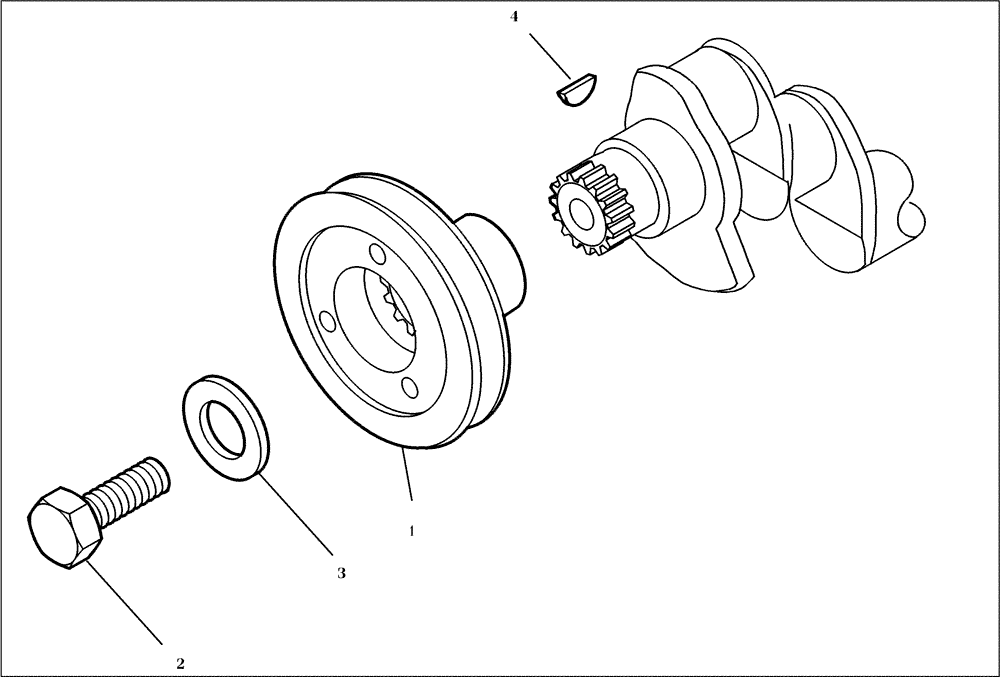 4
1
3
2