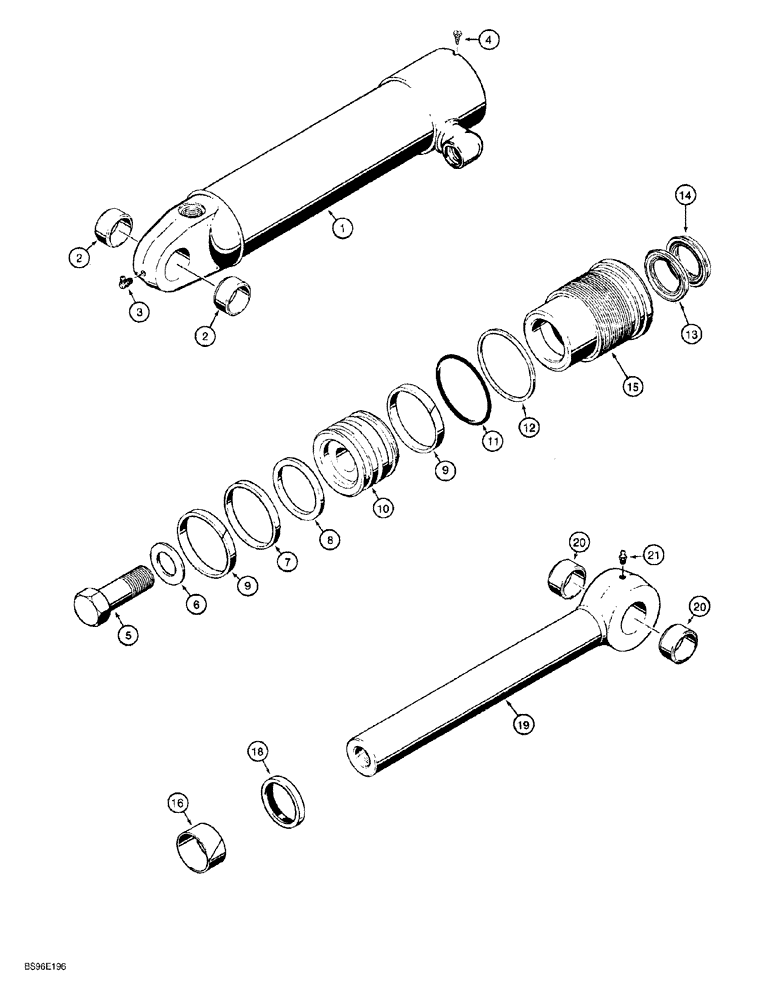 4
1
2
3
2
14
13
15
12
11
9
10
8
7
9
6
5
20
21
20
19
18
16
BS96E196