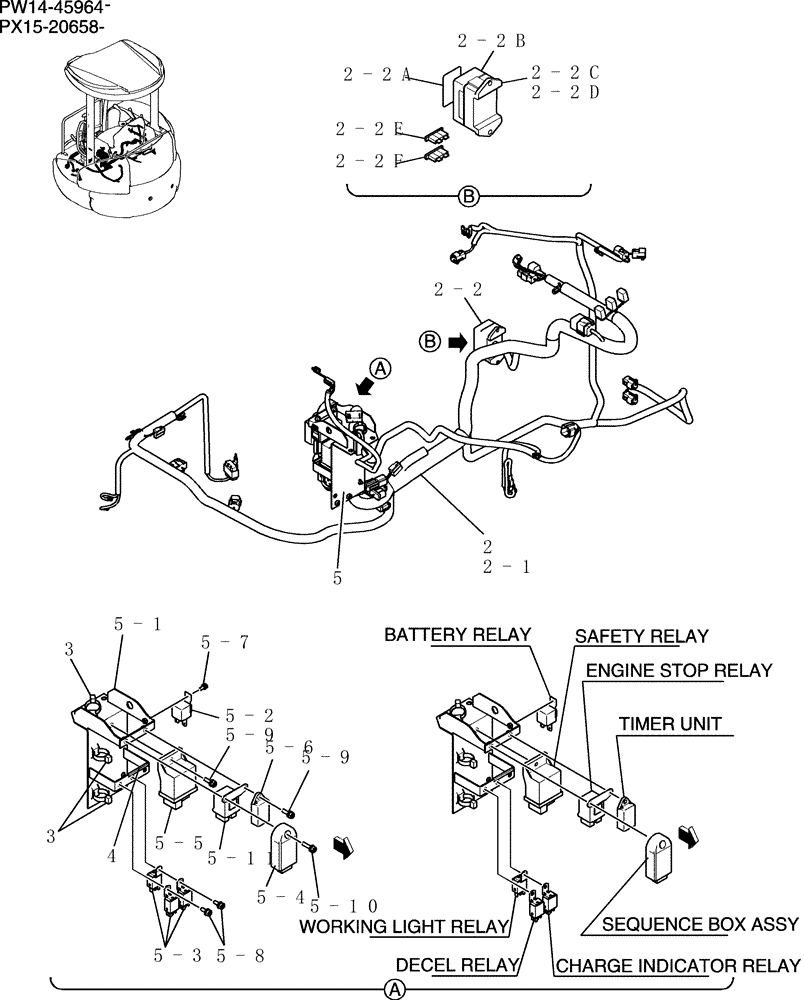 PW14-45964-
PX15-20658-

2-2B
2-2A
2-2C
2-2D
2-2E
2-2F
B

2-2
B
A
2
2-1
5

5-1
3
5-7
5-2
5-9
5-6
5-9
3
4
5-5
5-11
5-4
5-10
5-3
5-8

BATTERY RELAY
SAFETY RELAY
ENGINE STOP RELAY
TIMER UNIT
WORKING LIGHT RELAY
SEQUENCE BOX ASSY
DECEL RELAY
CHARGE INDICATOR RELAY
A