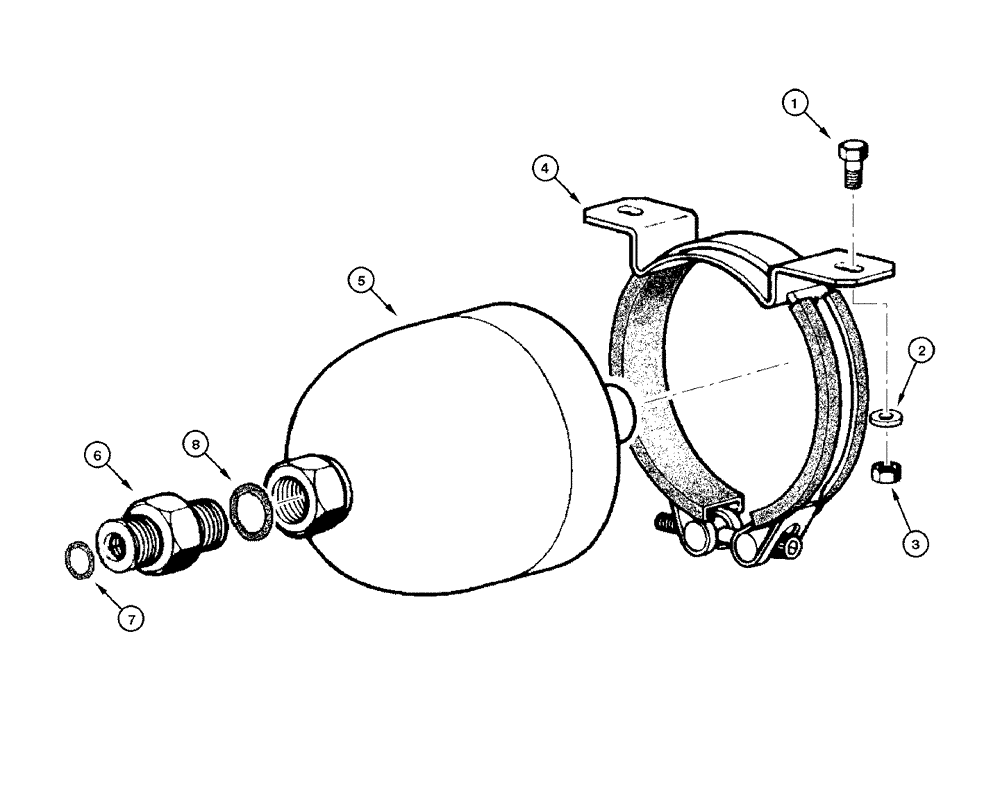 1
4
5
2
6
8
3
7