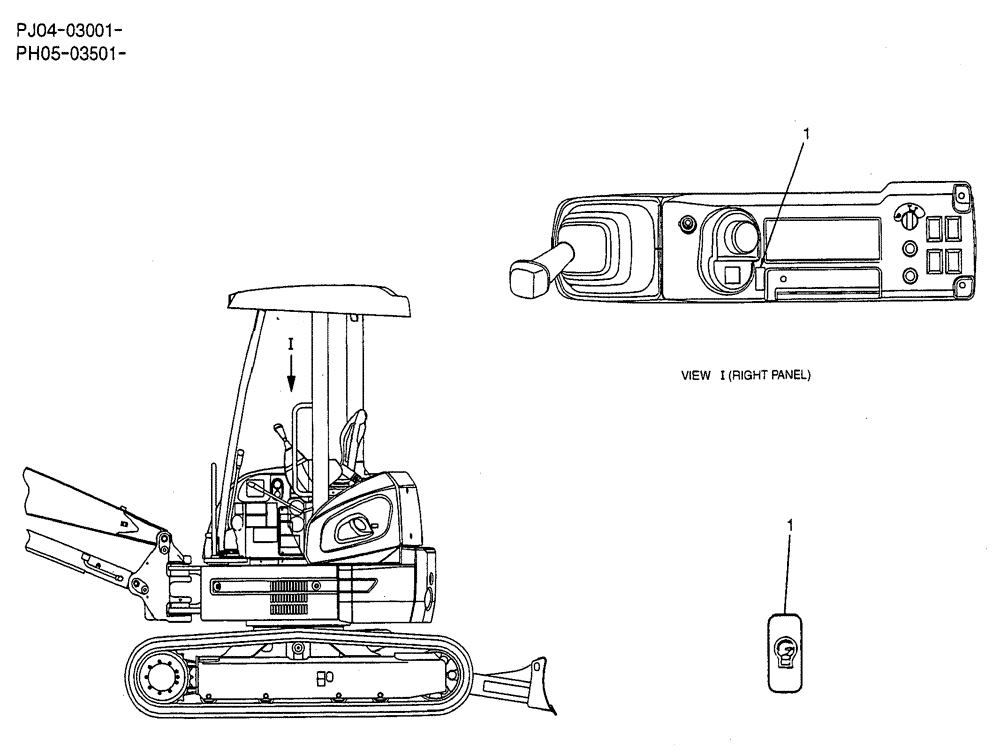 PJ04-03001-
PH05-03501-

1

I

VIEW I (RIGHT PANEL)

1