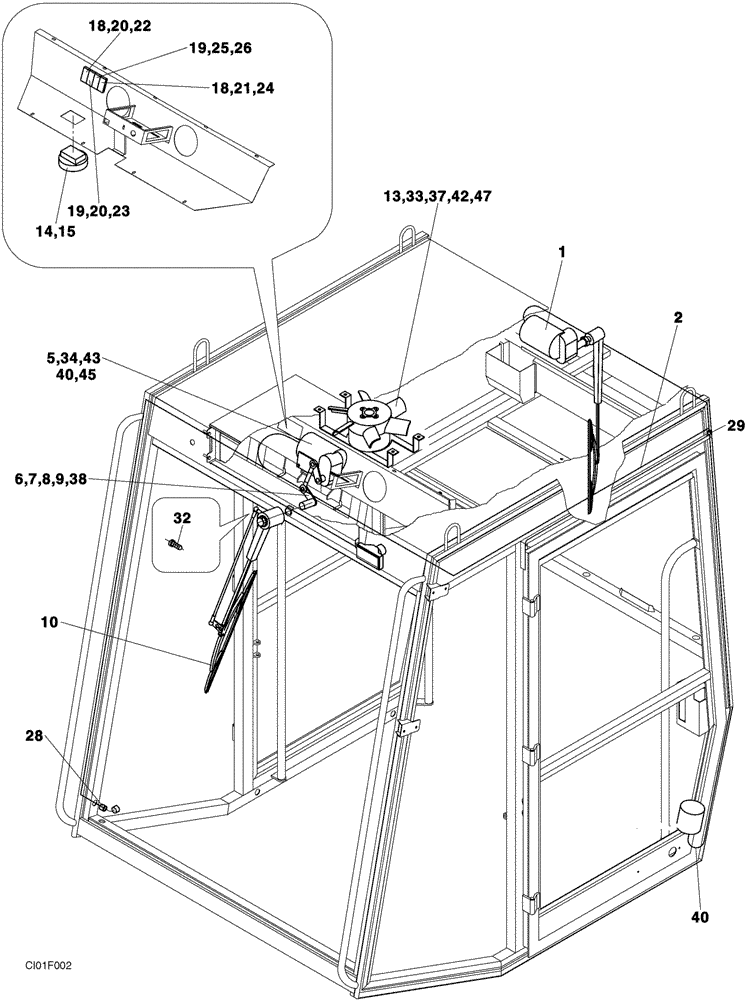 18,20,22
19,25,26
18,21,24
19,20,23
14,15
13,33,37,42,47
1
2
5,34,43
40,45
29
6,7,8,9,38
32
10
28
40
CI01F002