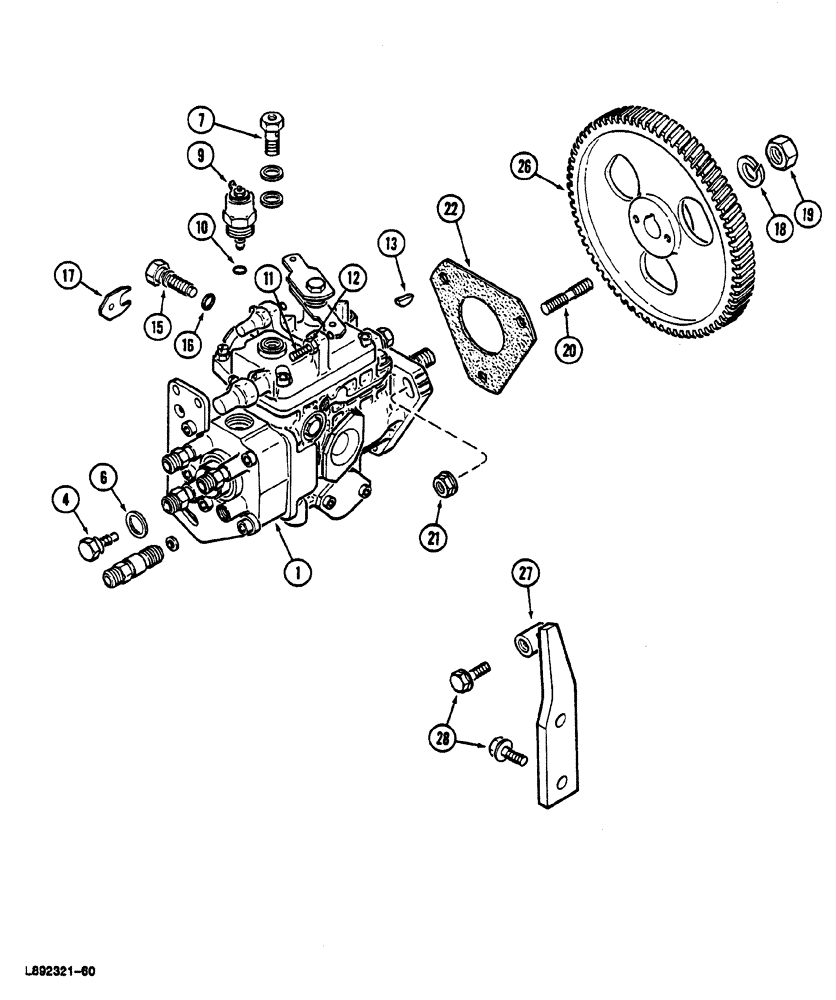 7
9
10
17
15
16
11
12
13
22
26
18
19
20
4
6
1
21
27
28
L892321-60