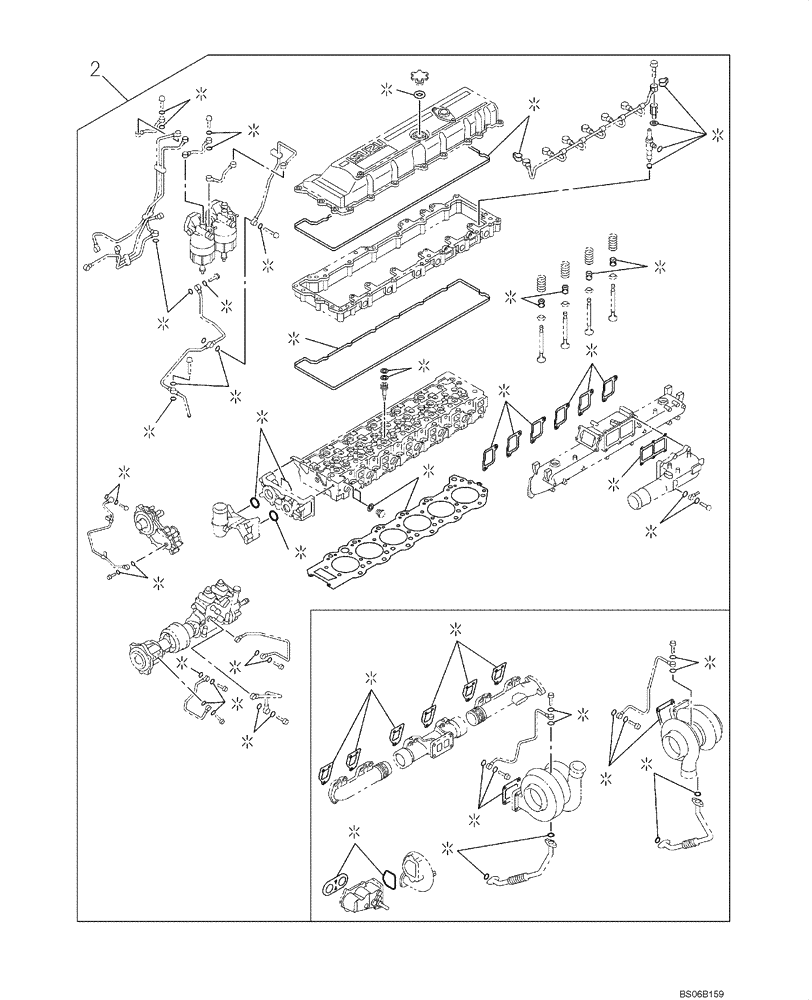 2

BS06B159