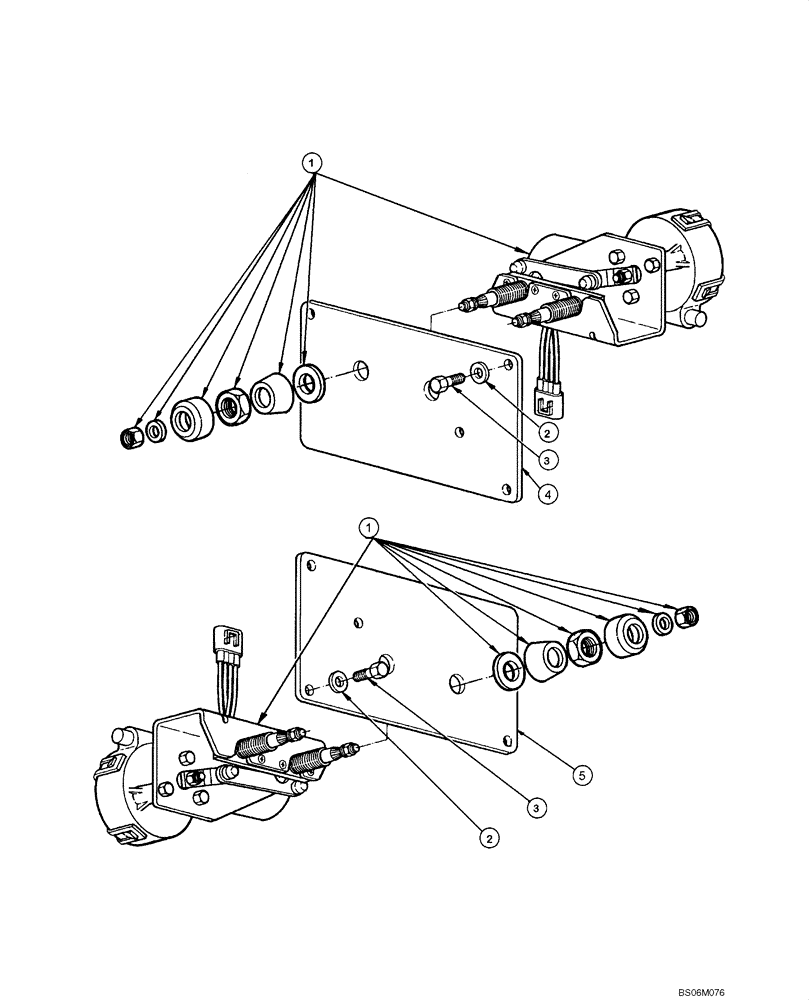 1
2
3
4
1
5
3
2
BS06M076