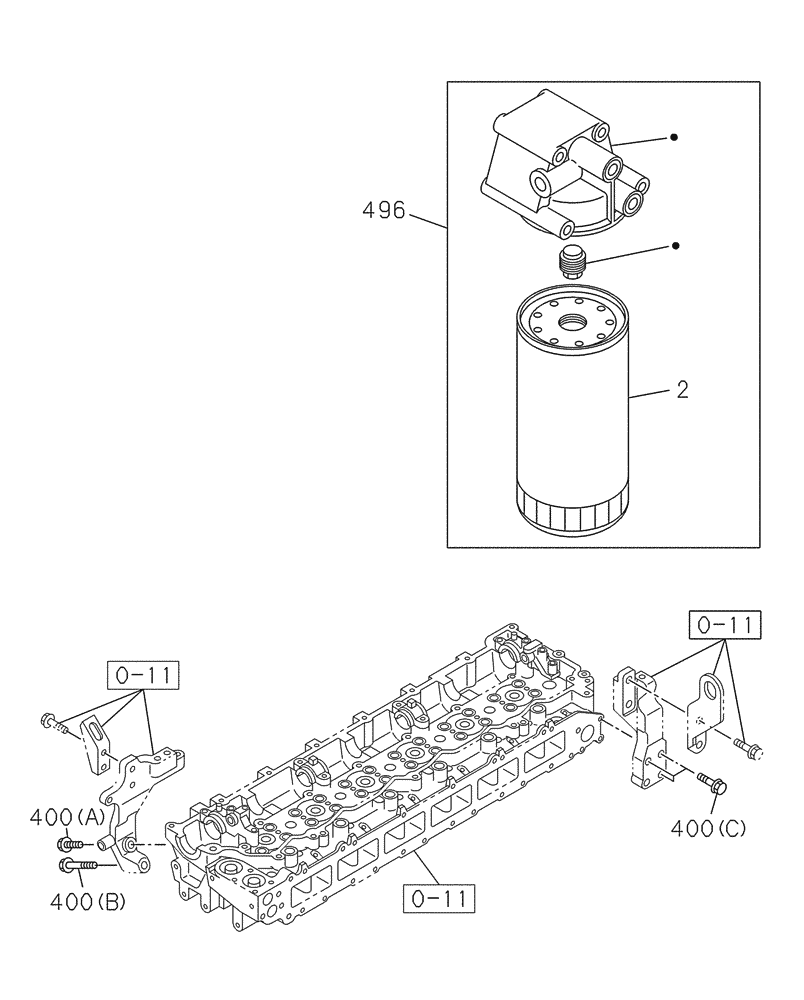 496

2

0-11

0-11

400(A)

400(B)

0-11

400(C)