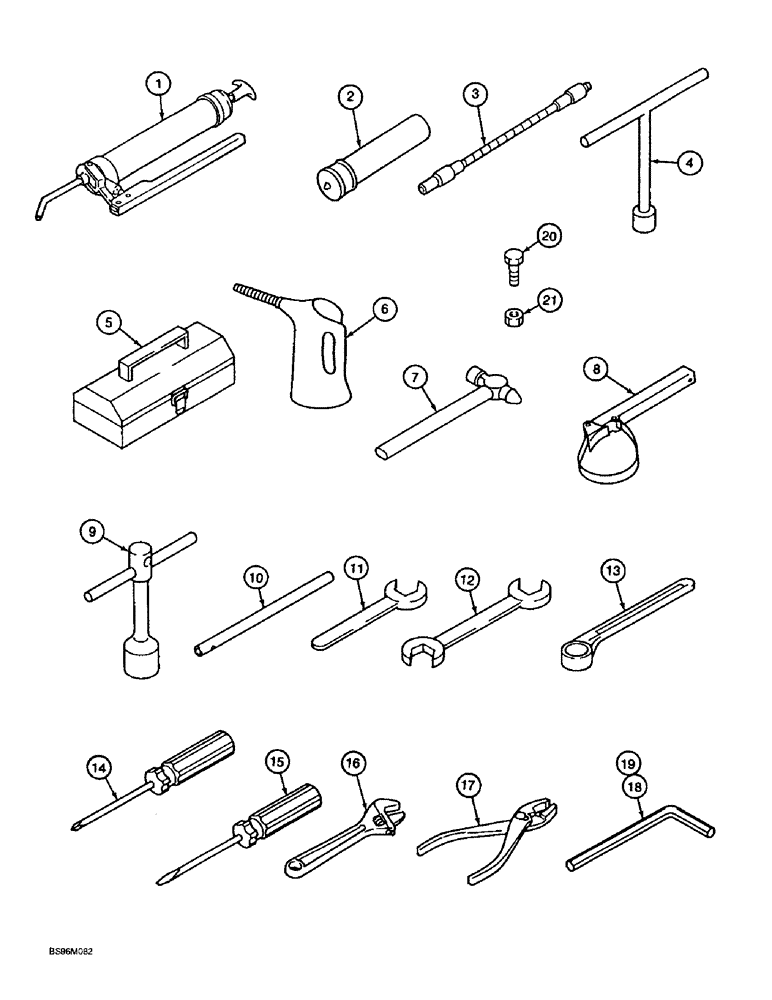 1
2
3
4
20
21
5
6
7
8
9
10
11
12
13
14
15
16
17
19
18
BS96M082