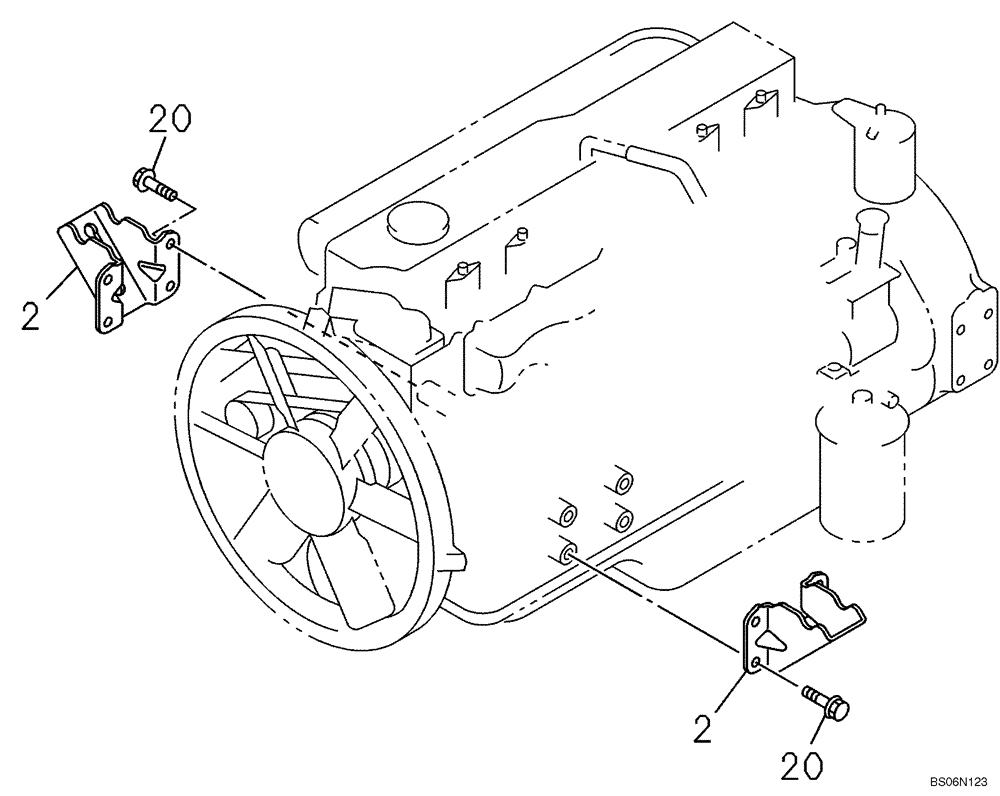 20

2

2

20

BS06N123