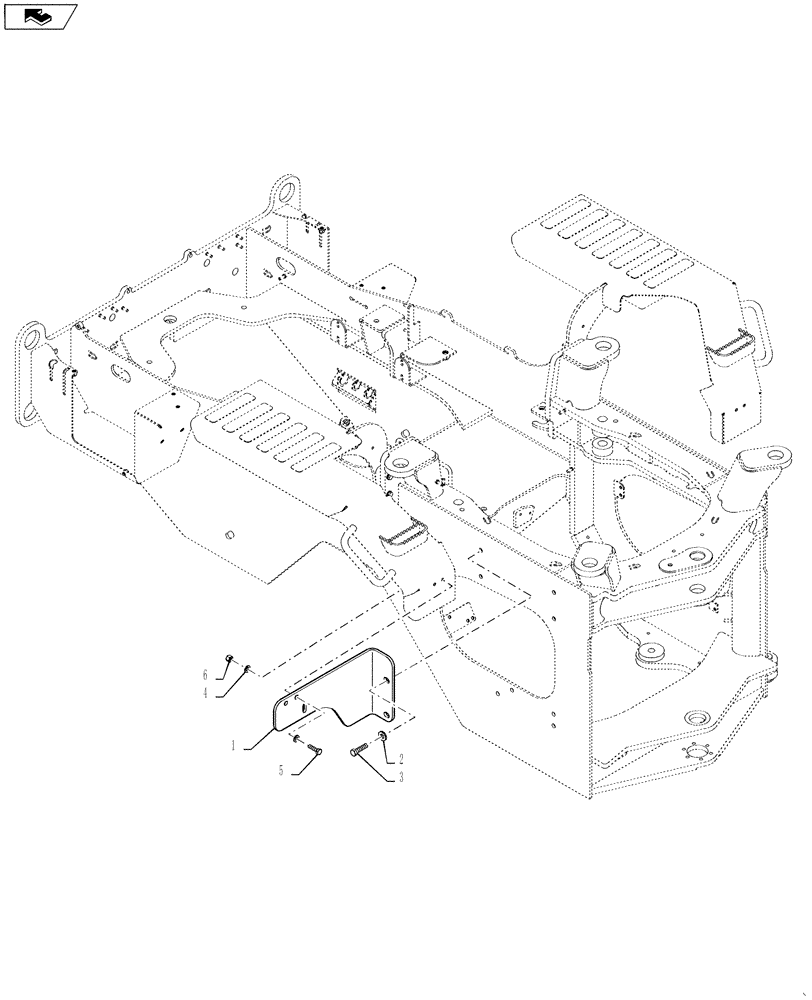 6
4
1
5
2
3