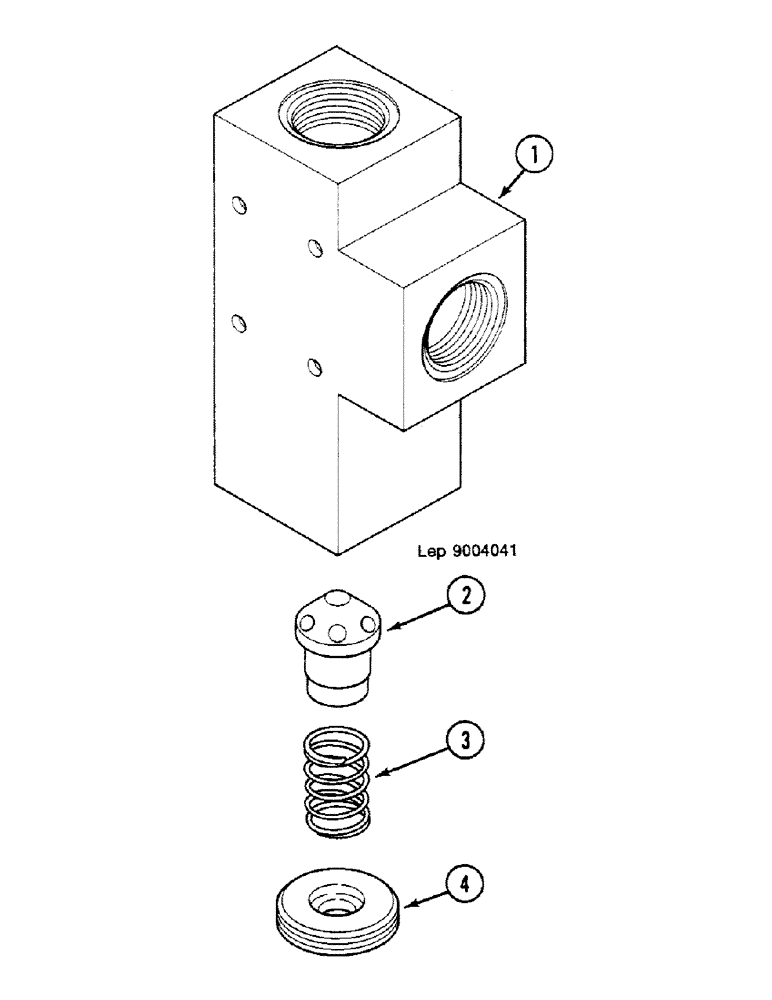 1
Lep 9004041
2
3
4