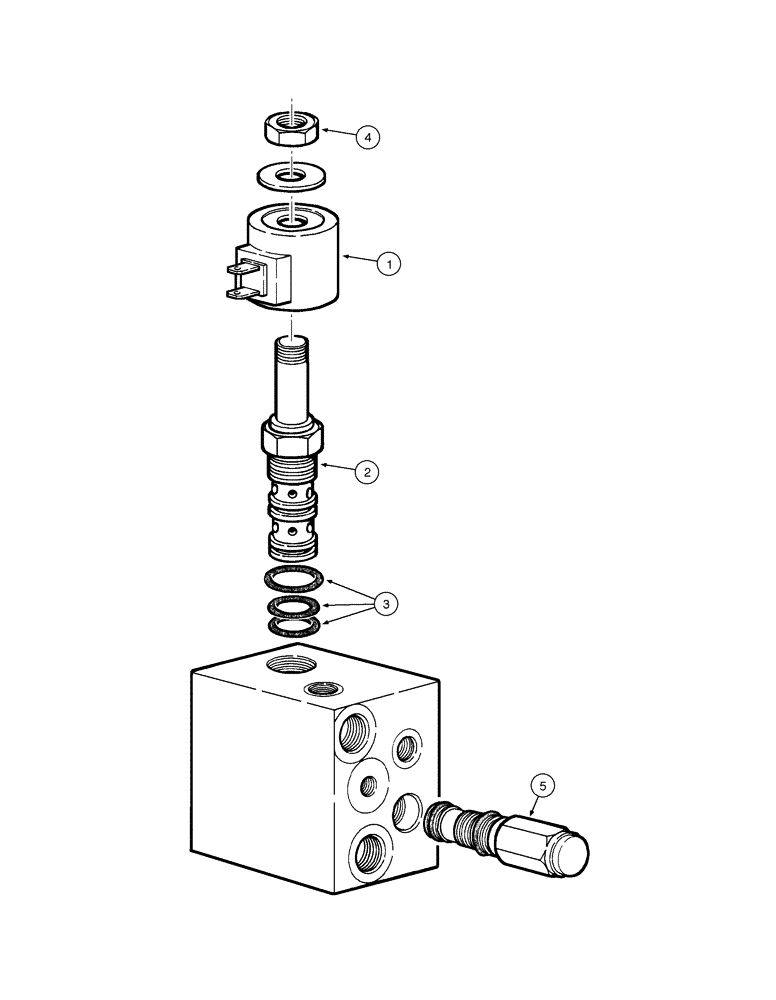 4

1

2

3

5