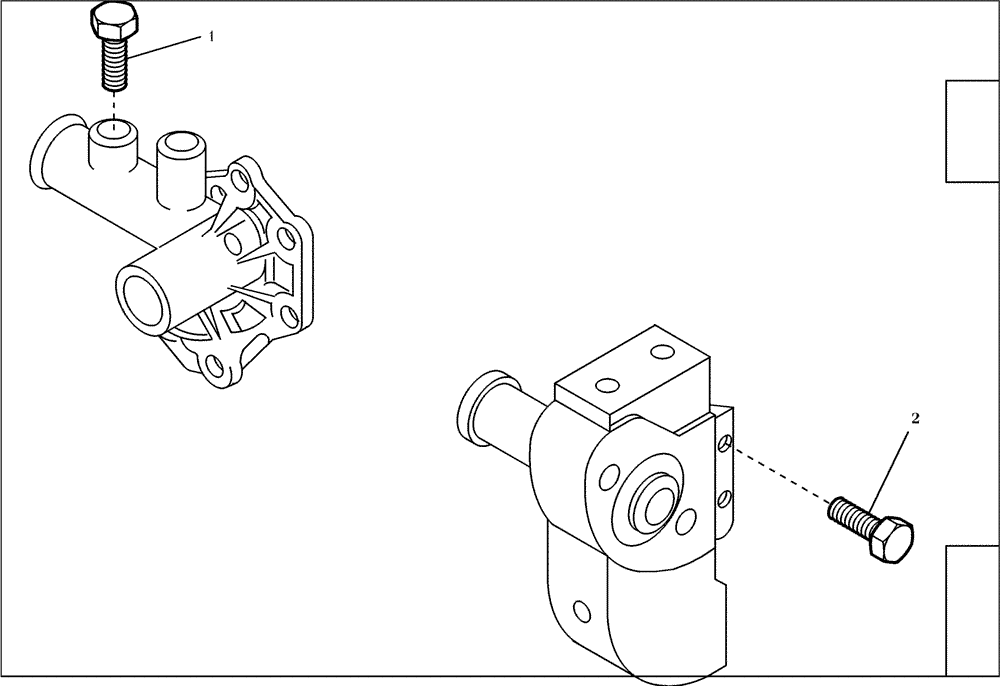 1

2