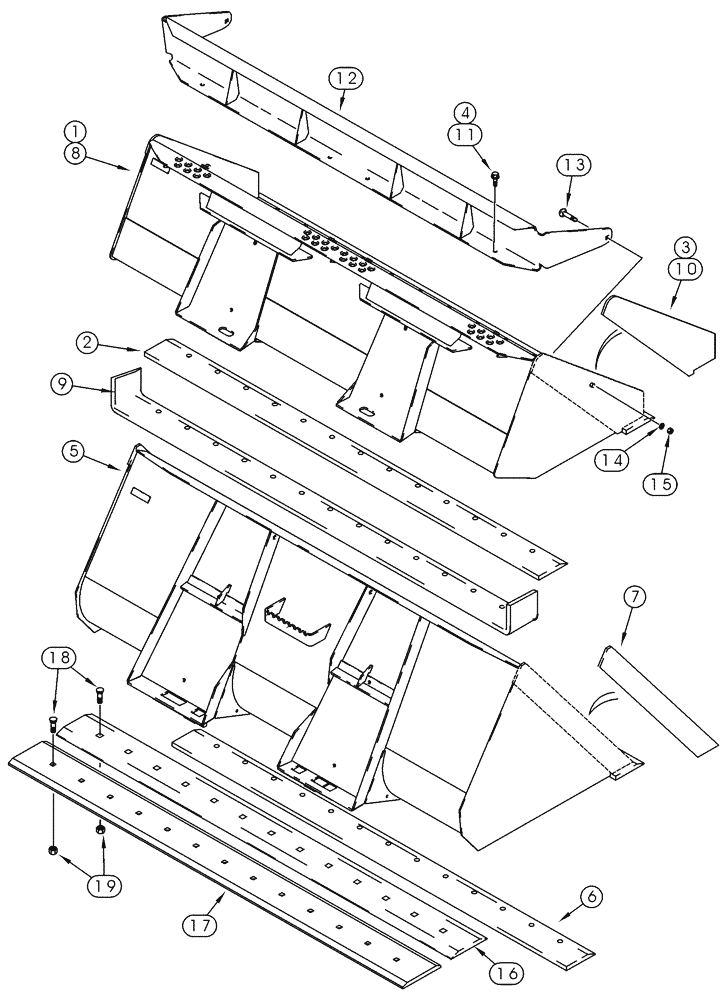 12
4
11
13
1
8
3
10
2
9
14
15
5
7
18
19
17
16
6