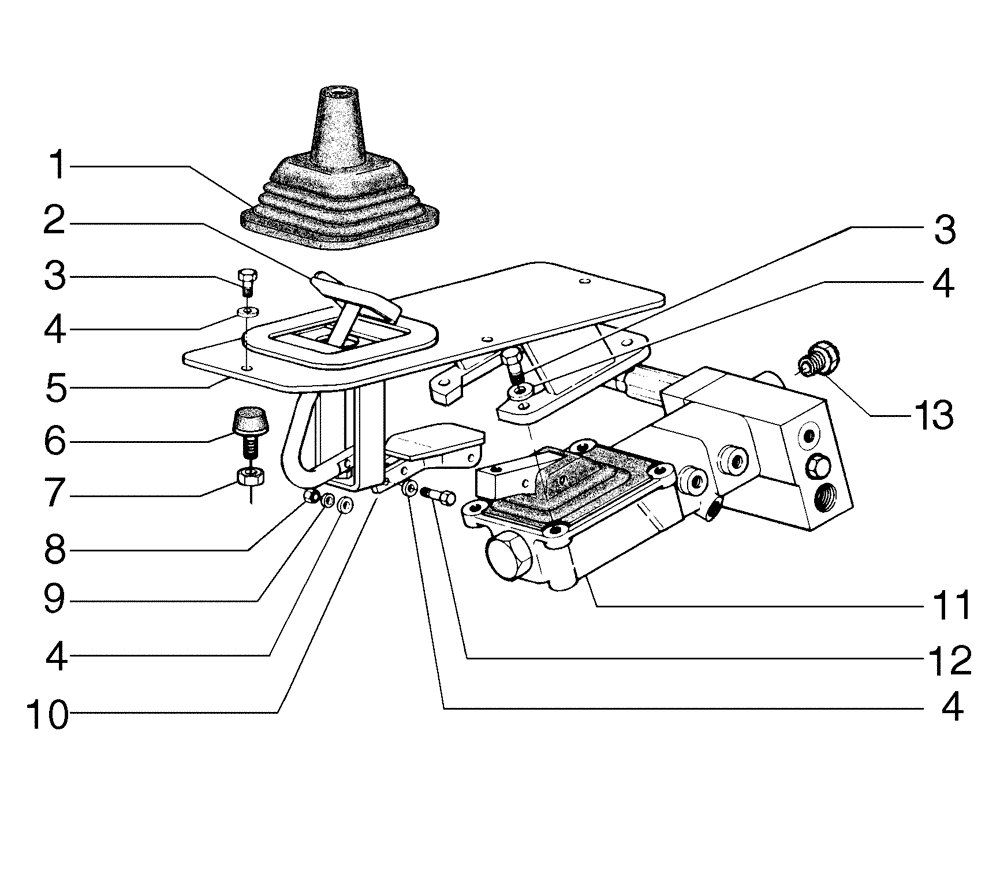 1
2
3
4
5
6
7
8
9
4
10
3
4
13
11
12
4