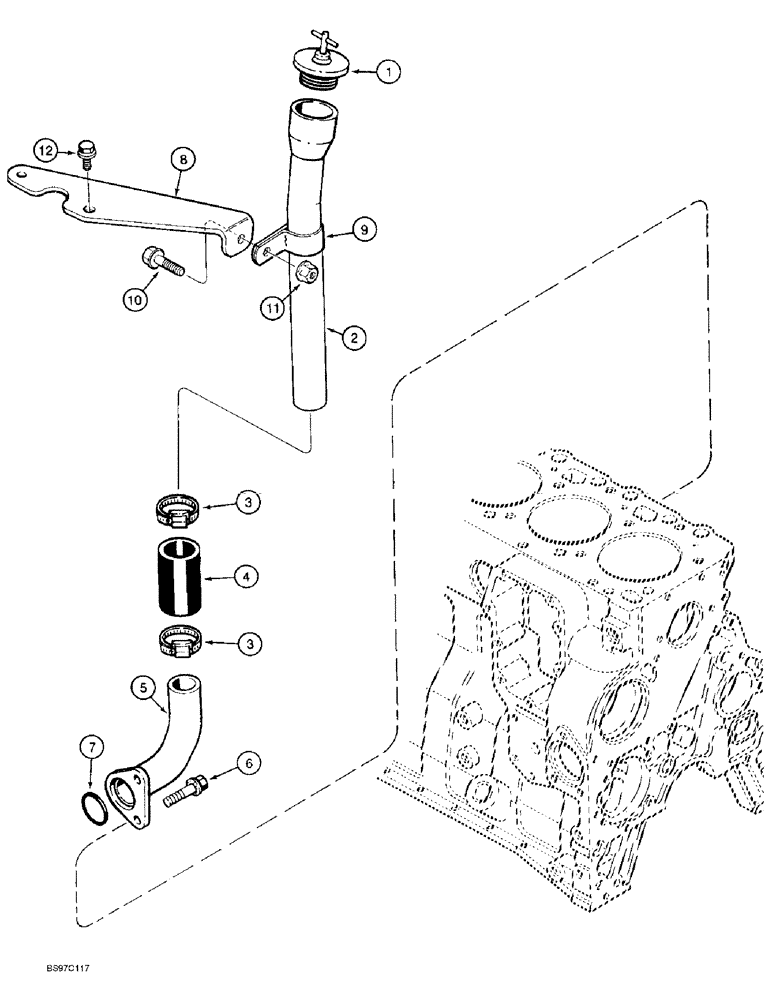 1
12
8
9
10
11
2
3
4
3
5
7
6
BS97C117