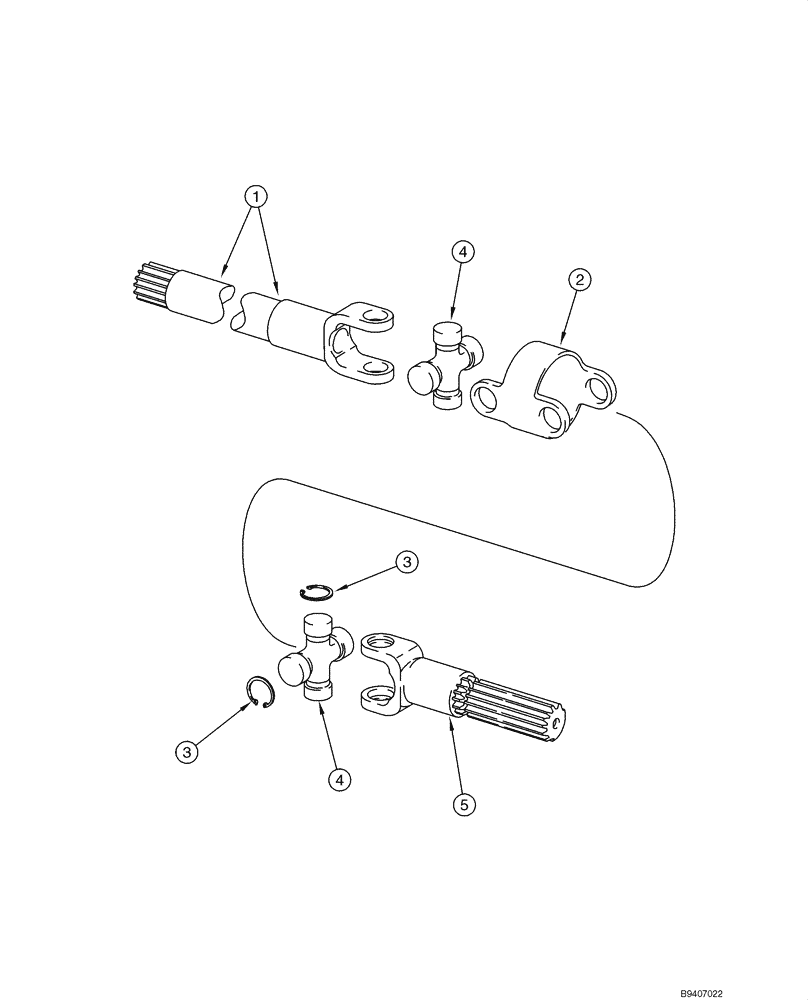 1
4
2
3
3
4
5
B9407022