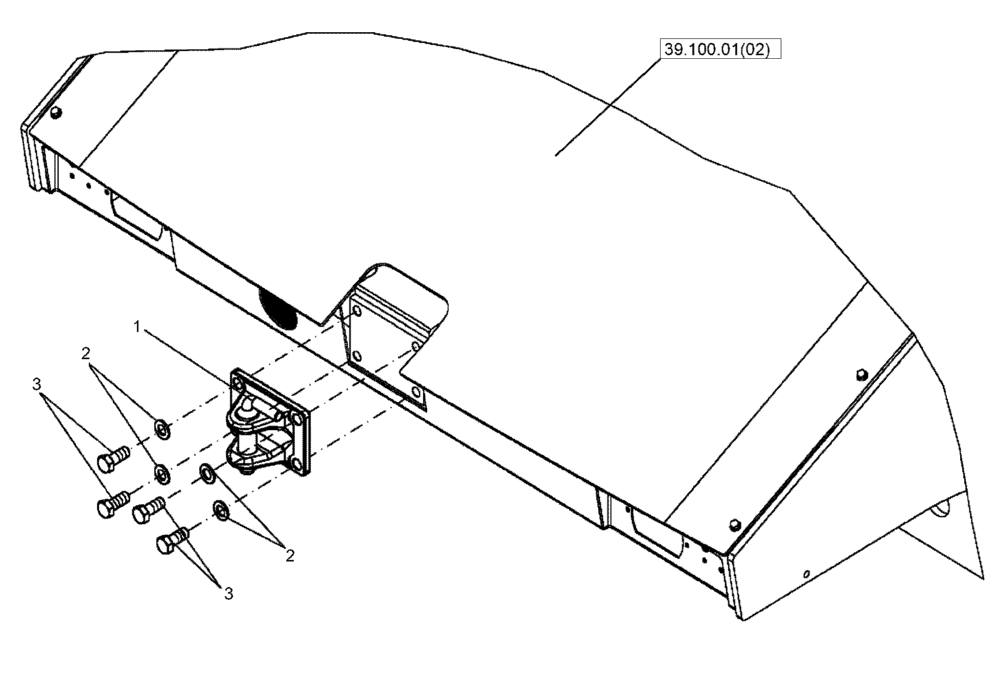 39.100.01(02)

1

2

3

2

3