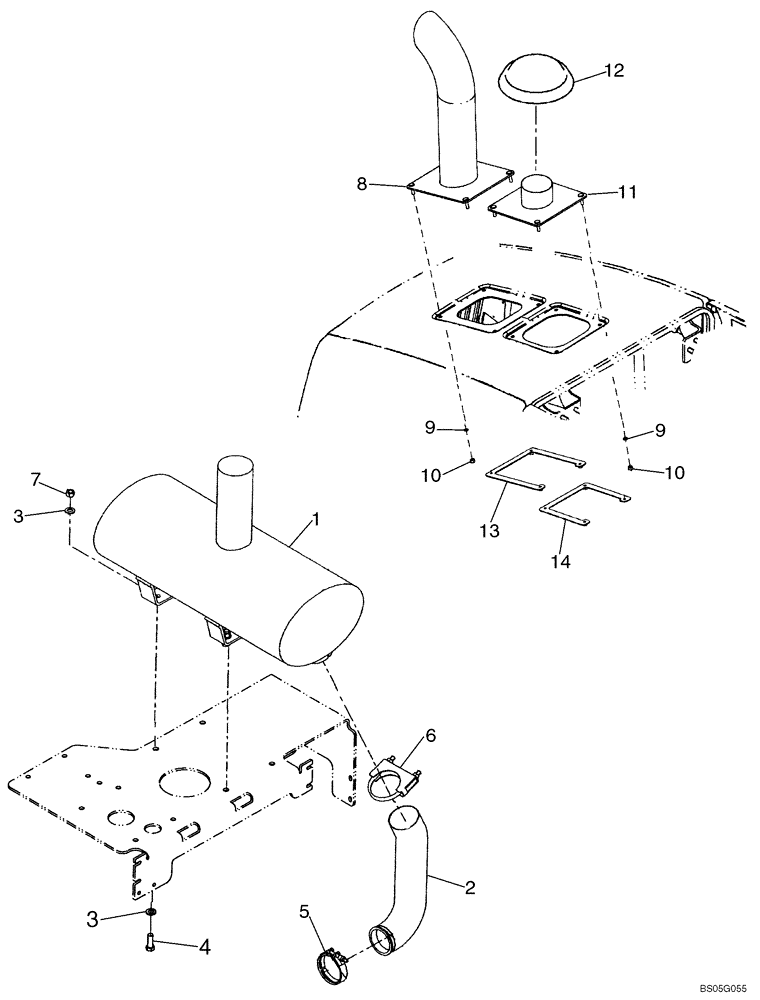 12
8
11
9
9
10
10
13
14
7
3
1
6
2
3
4
5
BS05G055