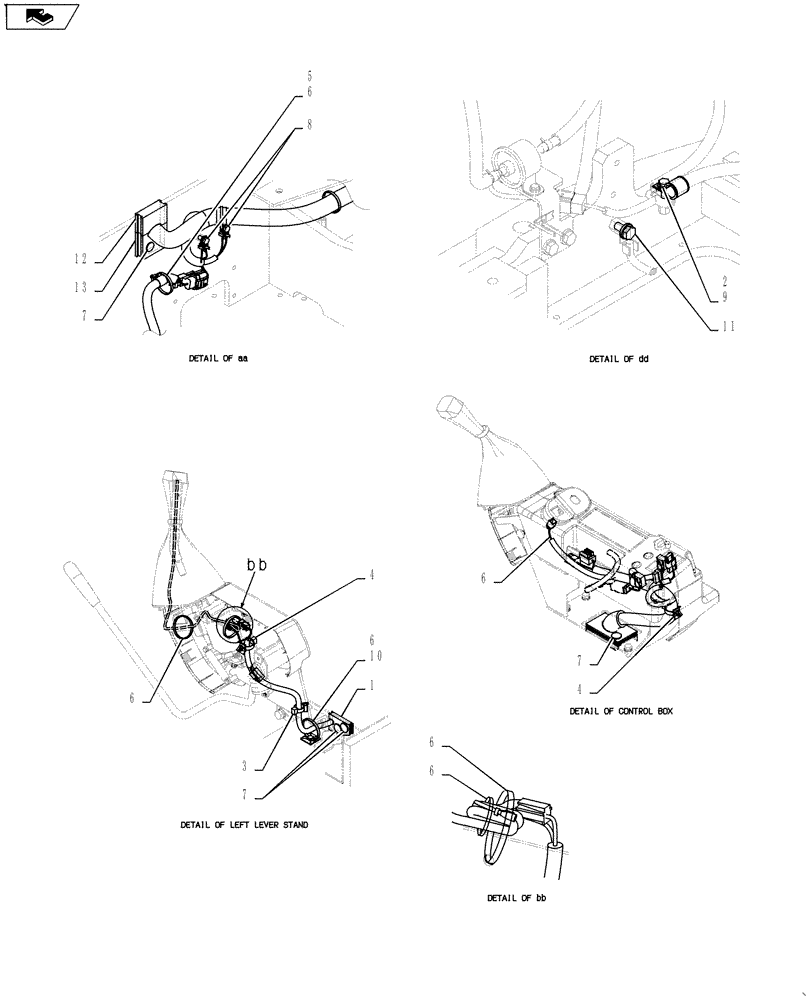 5
6
8
12
13
7
DETAIL OF aa

2
9
11
DETAIL OF dd

bb
4
6
6
10
1
3
7
DETAIL OF LEFT LEVER STAND

6
7
4
DETAIL OF CONTROL BOX

6
6
DETAIL OF bb