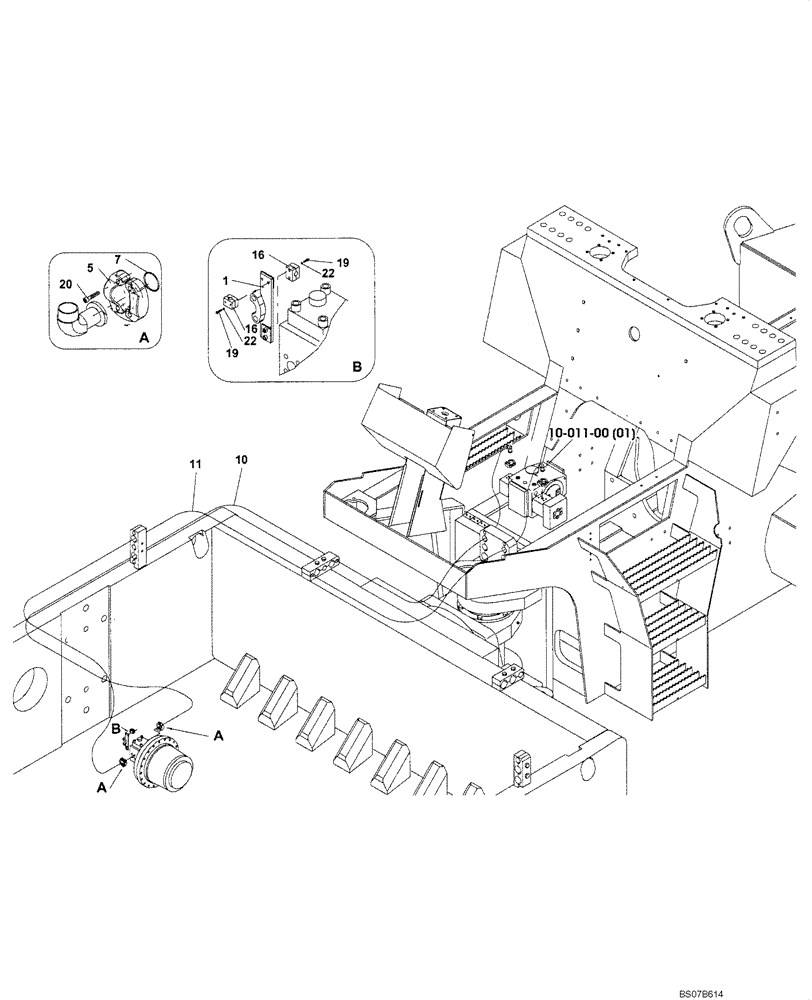 7
5
20
A

16
19
22
1
16
22
19
B

10-011-00 (01)

11
10

B
A
A

BS07B614