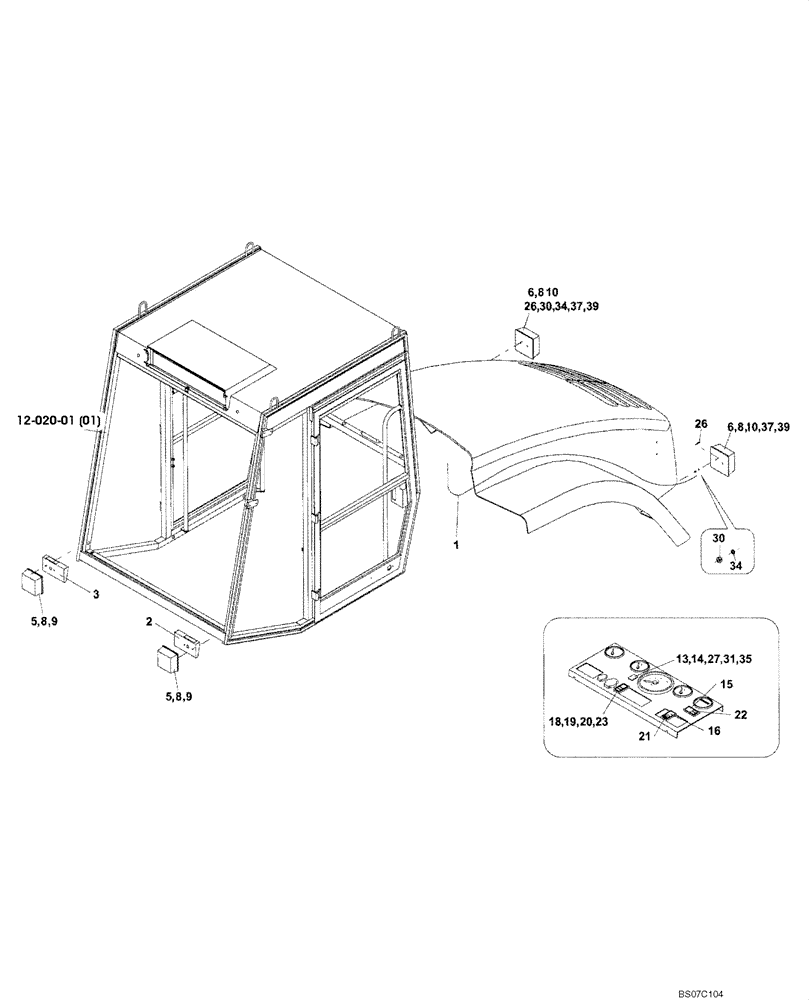 6,8 10
26,30,34,37,39

12-020-01 (01)

26

6,8,10,37,39

1

30

34

3

5,8,9

2

5,8,9

13,14,27,31,35

15

22

18,19,20,23

21

16

BS07C104