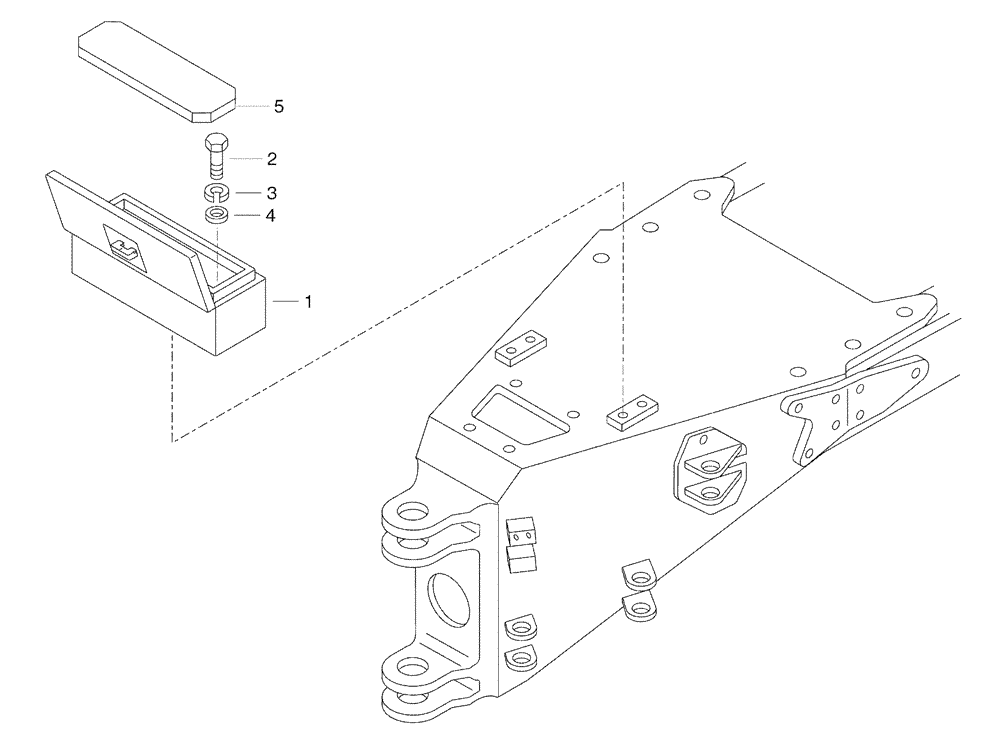 5
2
3
4
1