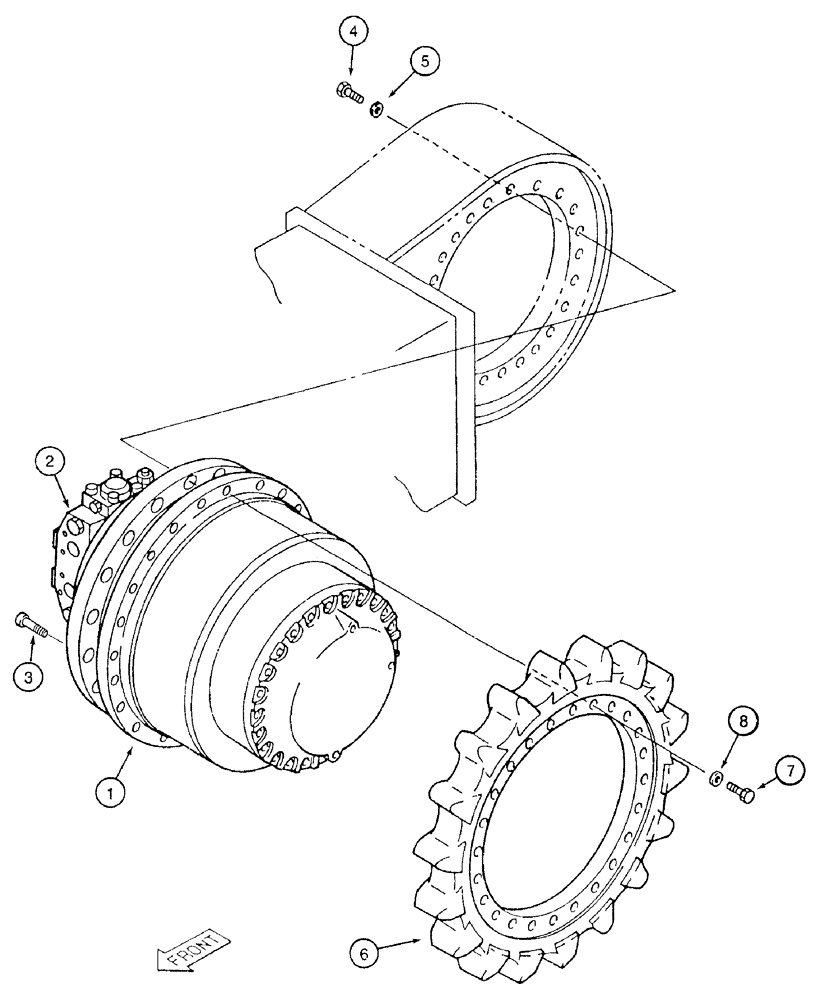 4
5
2
3
1
8
7
6
FRONT