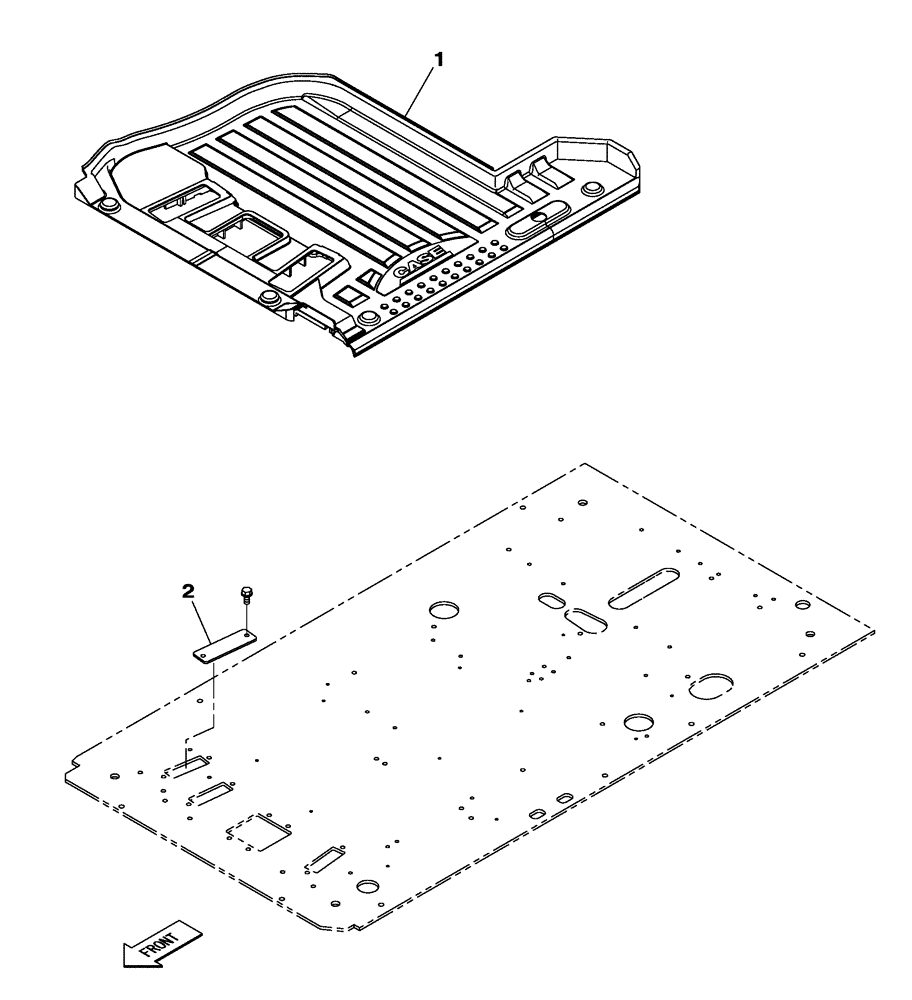 1

CASE

2

FRONT