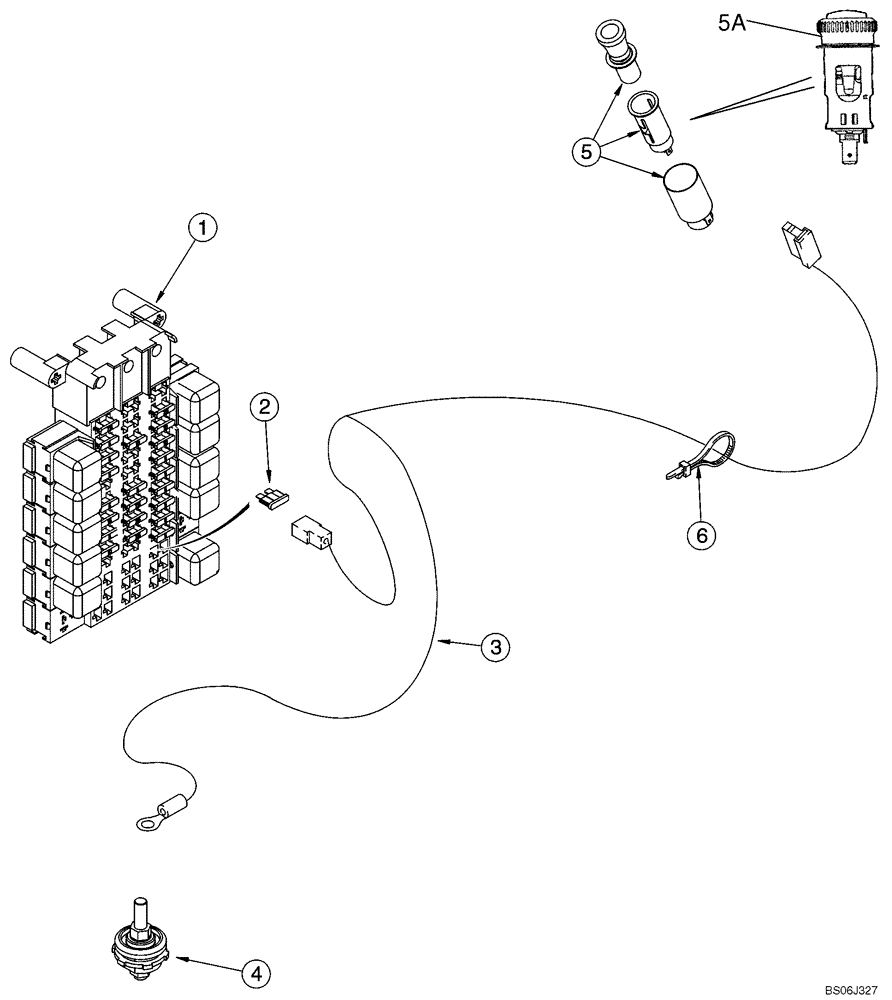 5A
5
1
2
6
3
4
BS06J327