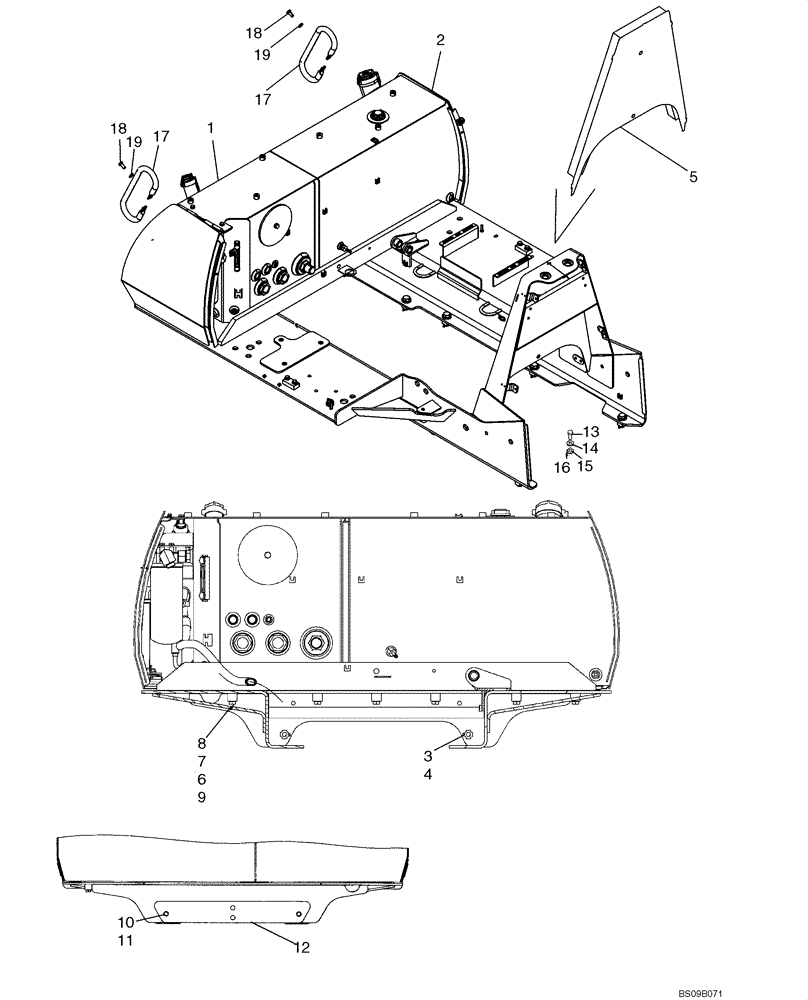 18
19
17
2
18
19
17
1
5
13
14
16
15
8
7
6
9
3
4
10
11
12
BS09B071