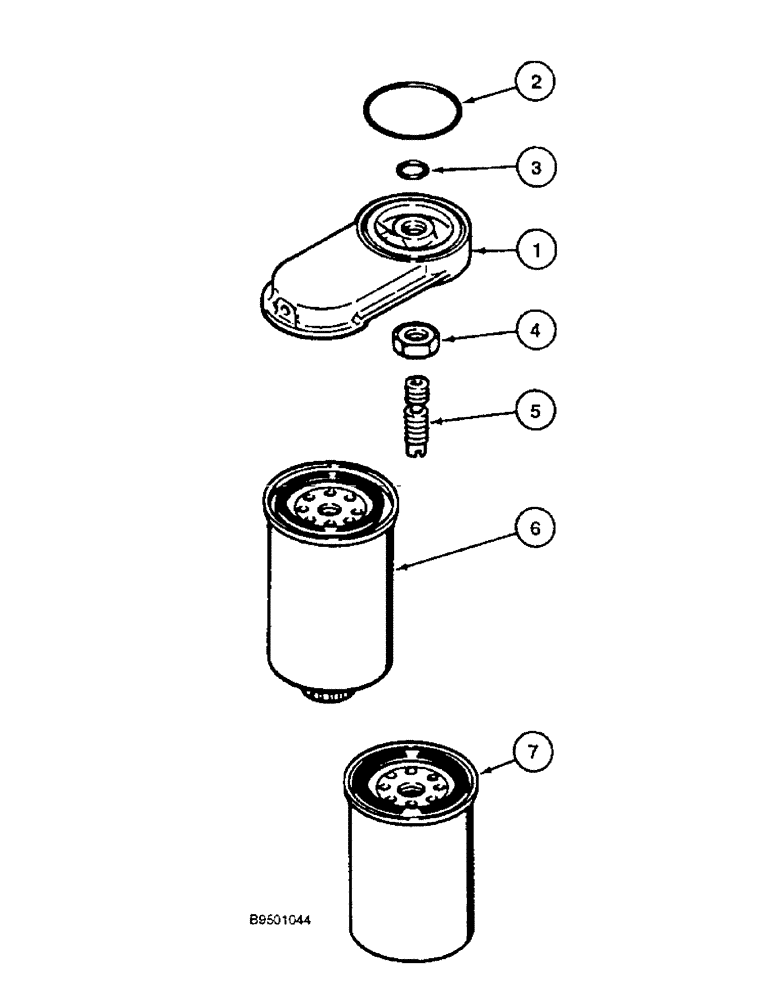 2
3
1
4
5
6
7
B9501044