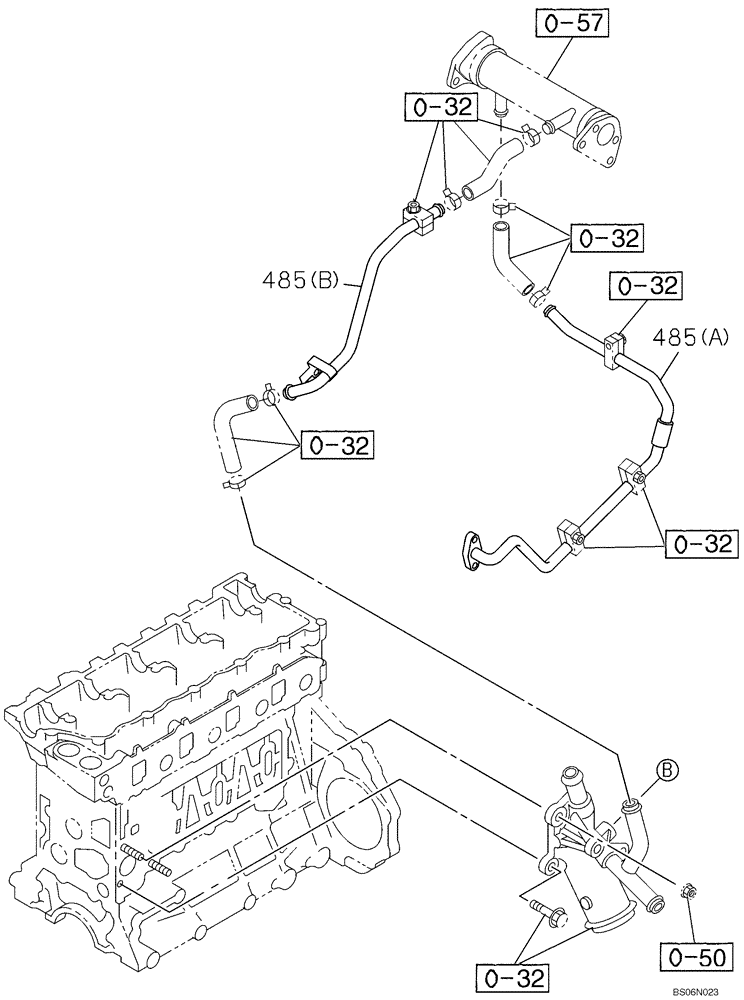 0-57
0-32
0-32
485(B)
0-32
485(A)
0-32
0-32
B
0-32
0-50
BS06N023