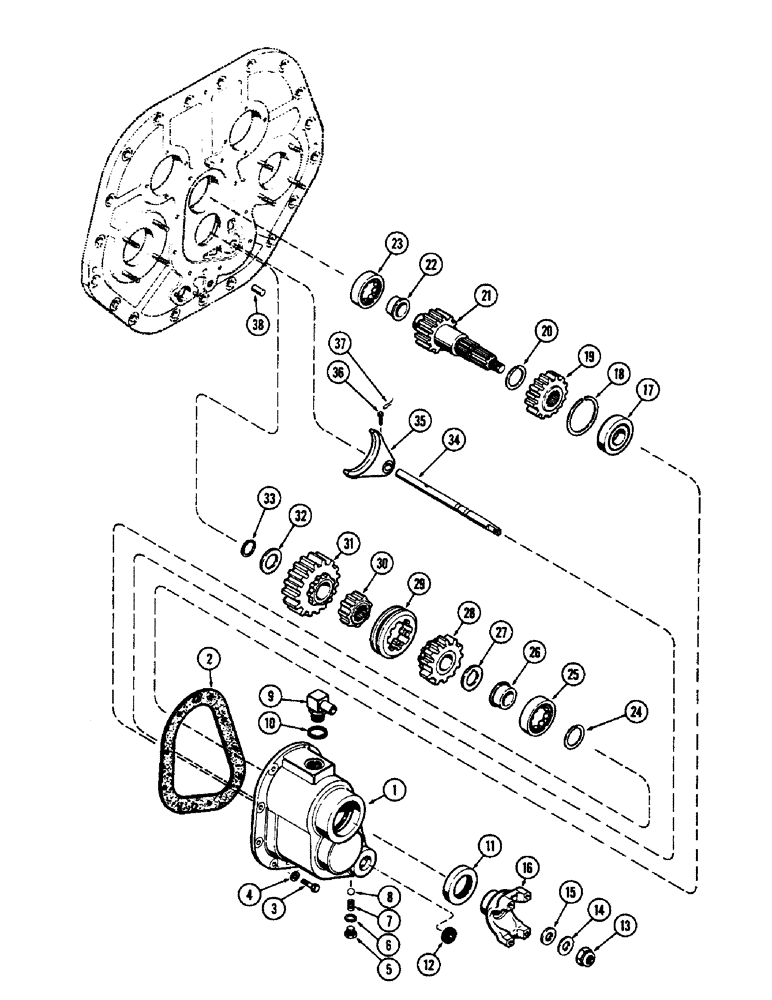 23
22
21
20
19
18
17
38
37
36
35
34
33
32
31
30
29
28
27
26
25
24
2
9
10
1
11
16
15
14
13
4
3
8
7
6
5
12