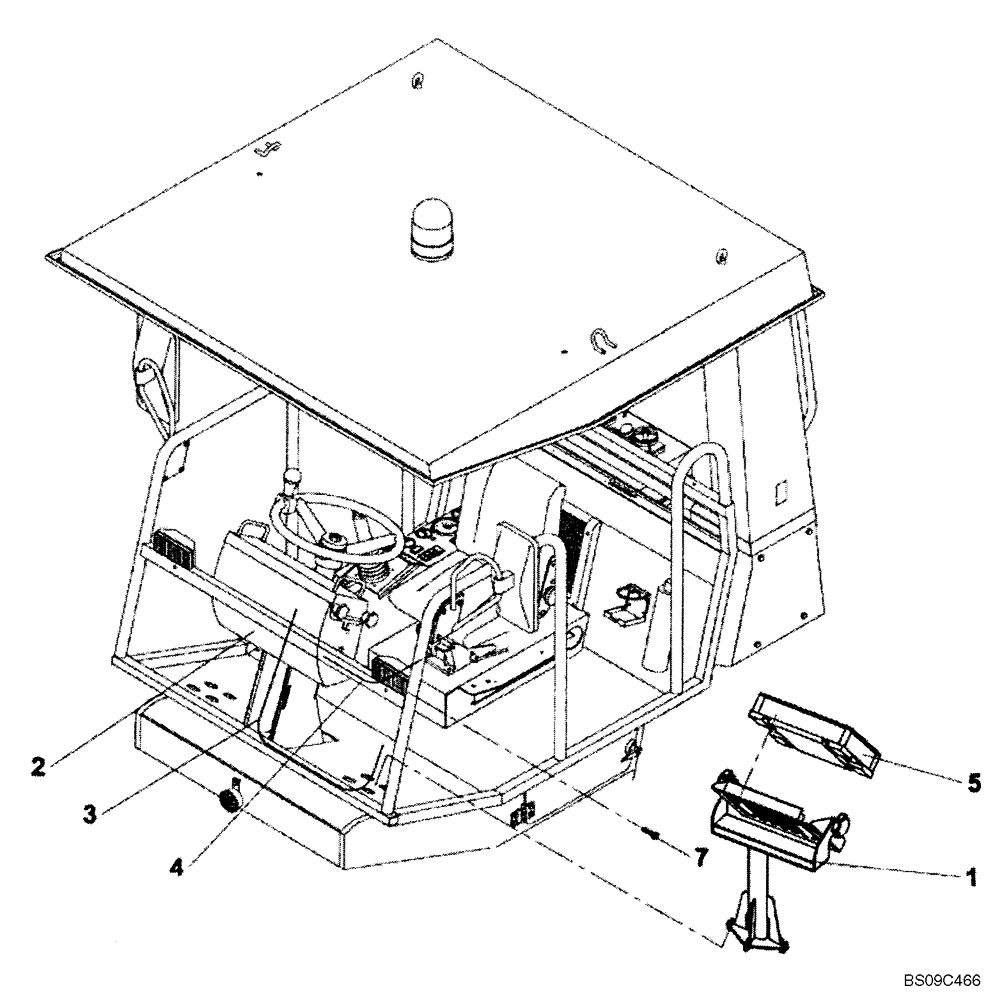 2
3
4
5
7
1
BS09C466