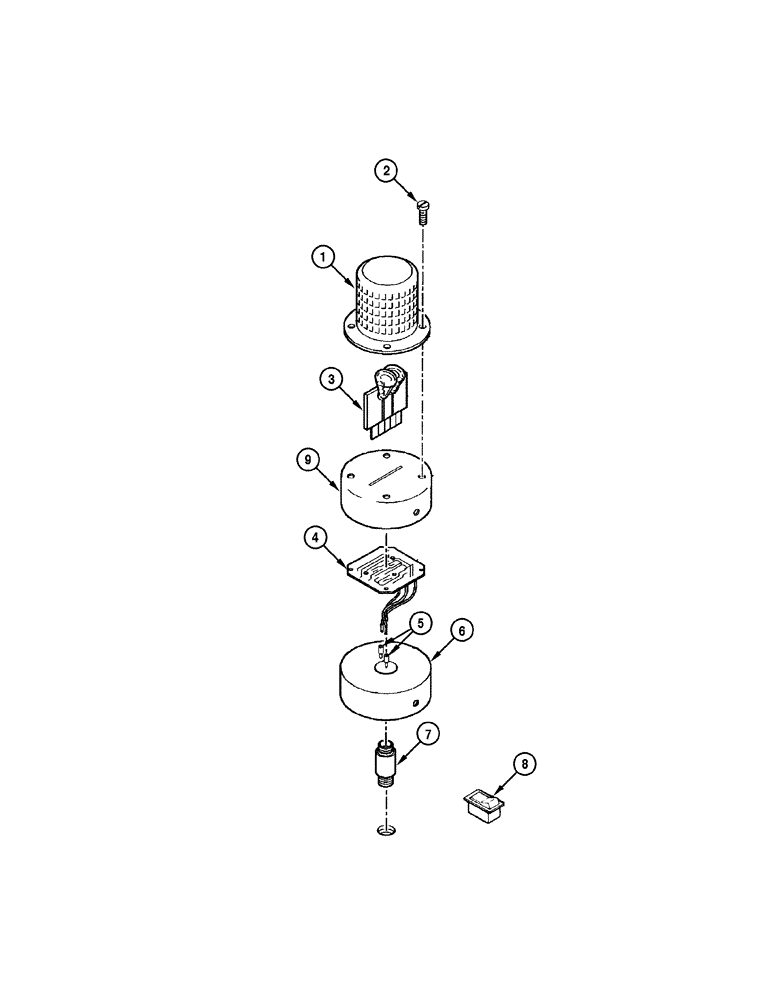 2
1
3
9
4
5
6
7
8