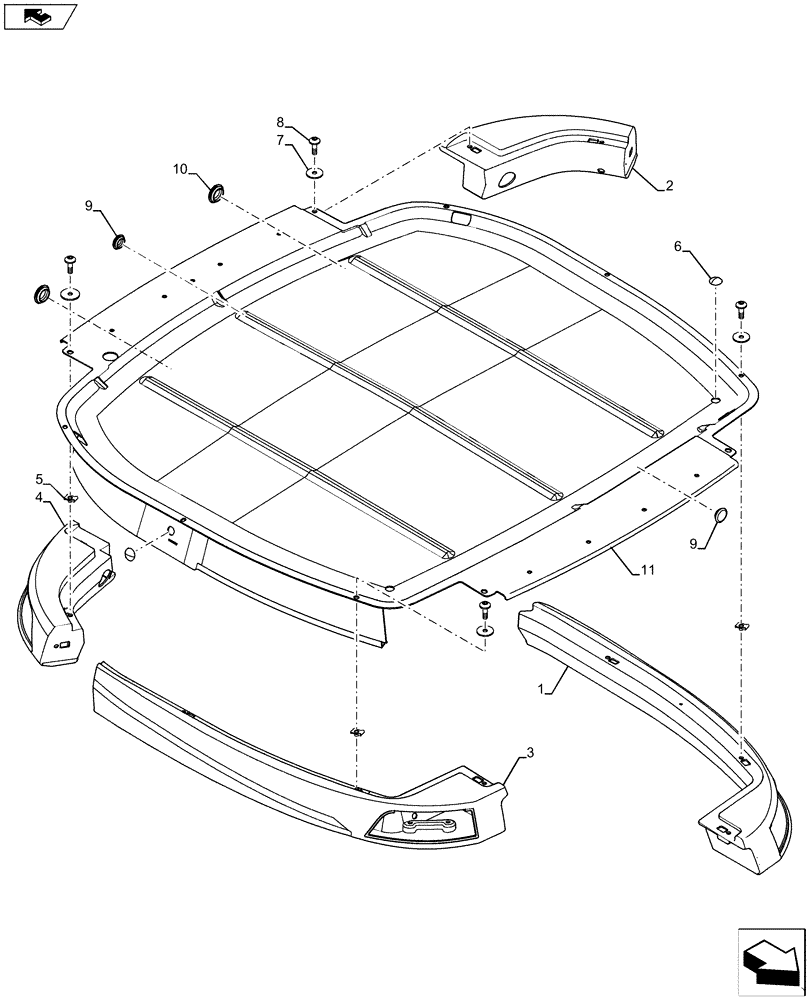 8
7
10
2
9
6
5
4
9
11
1
3