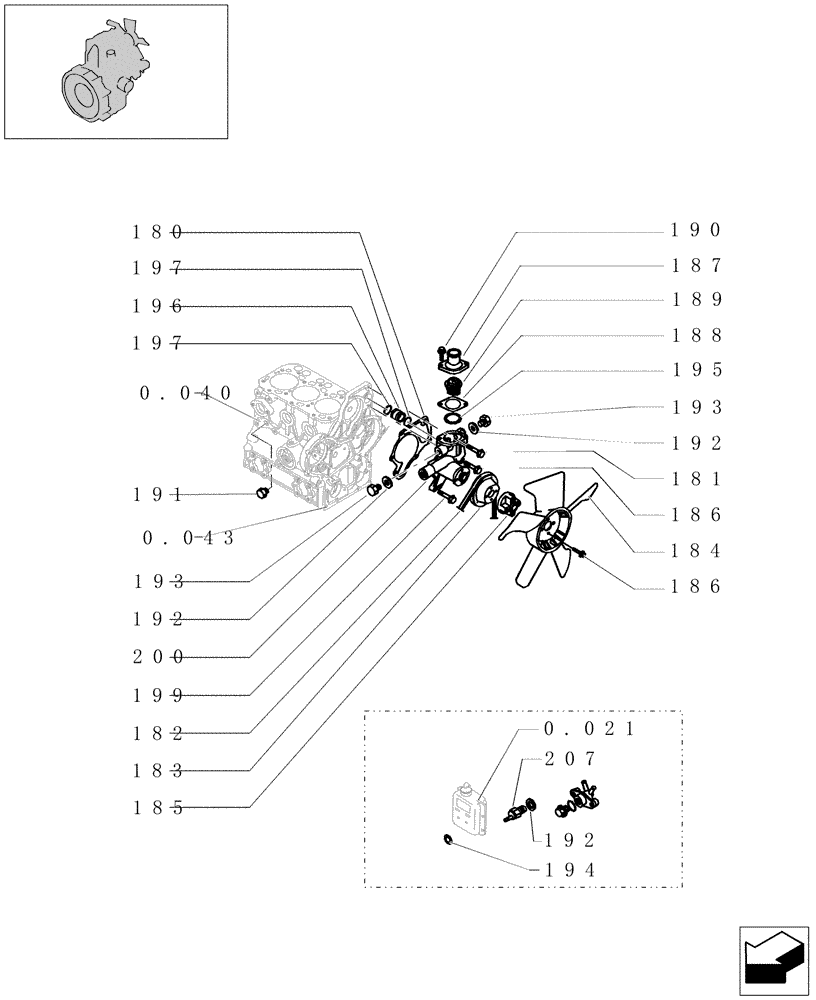 180
197
196
197
0.040
191
0.043
193
192
200
199
182
183
185
190
187
189
188
195
193
192
181
186
184
186
0.021
207
192
194