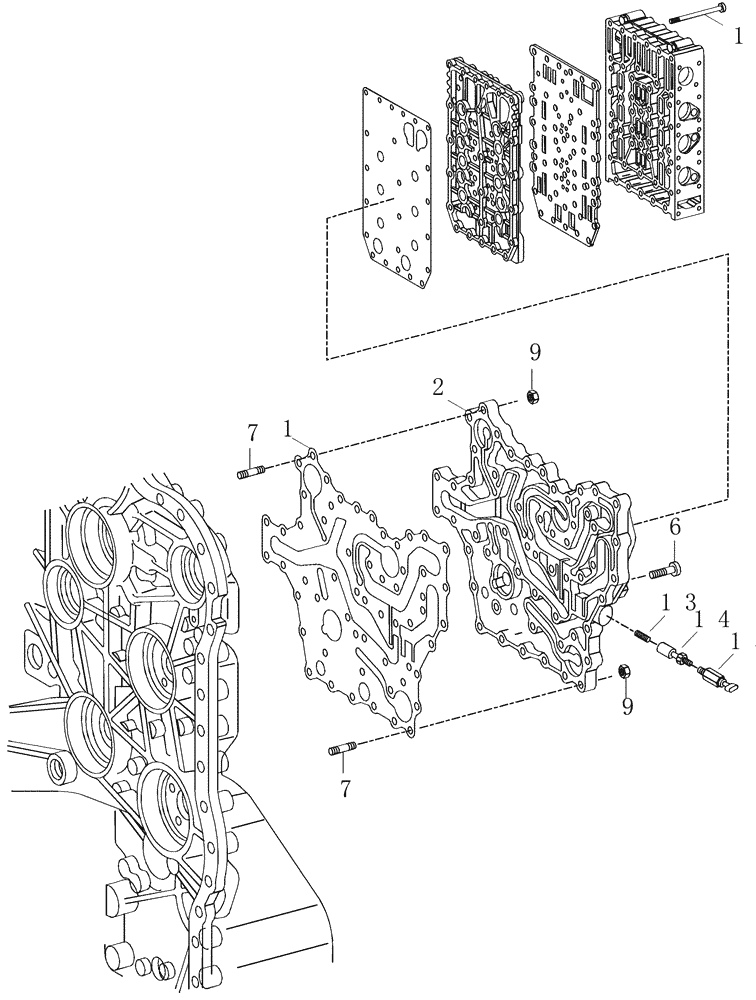 1
9
2
7
1
6
1
3
1
4
1
9
7