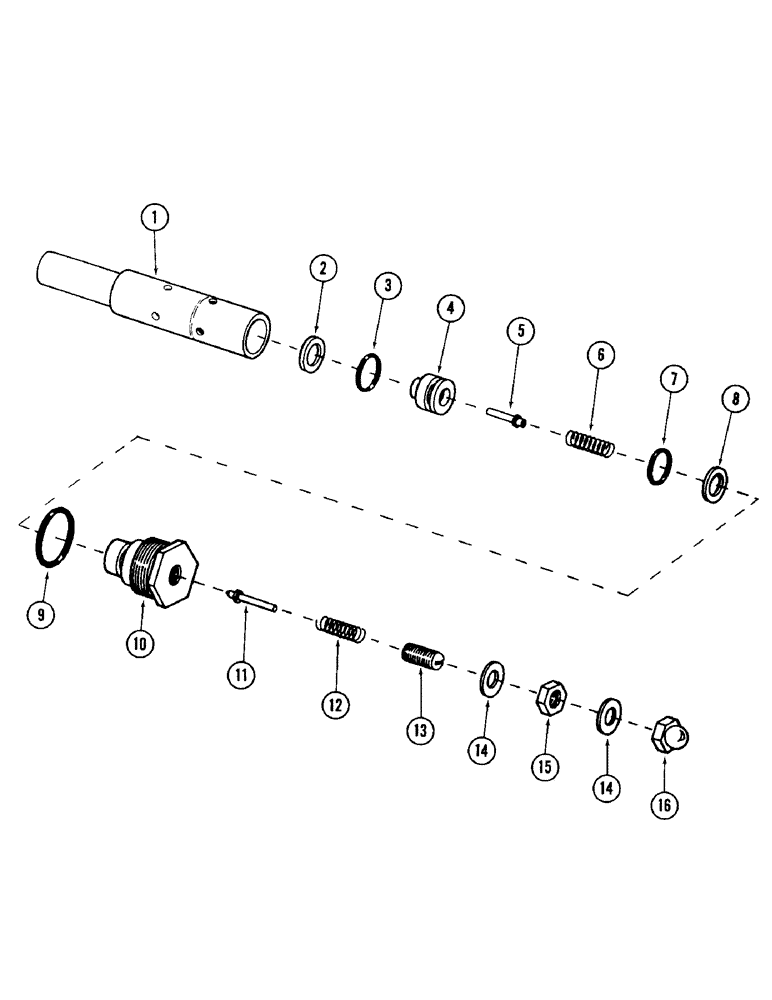 1
2
3
4
5
6
7
8
9
10
11
12
13
14
15
14
16