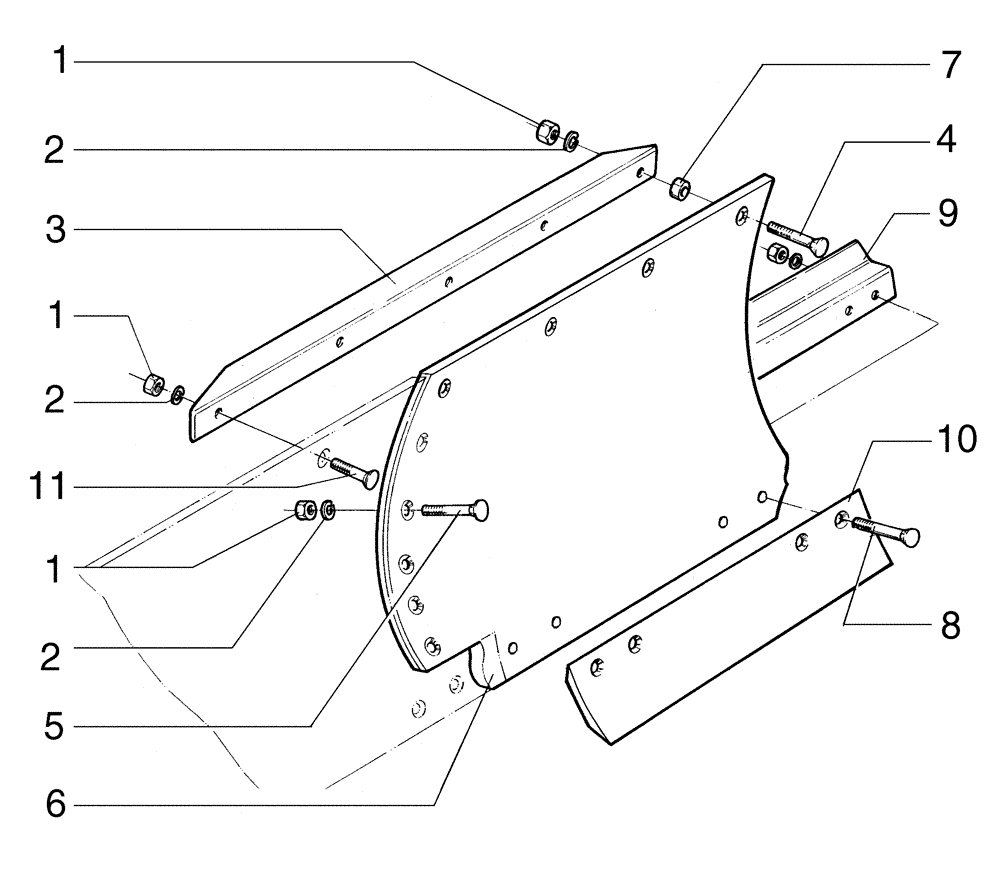 1
2
3
1
2
11
1
2
5
6
7
4
9
10
8