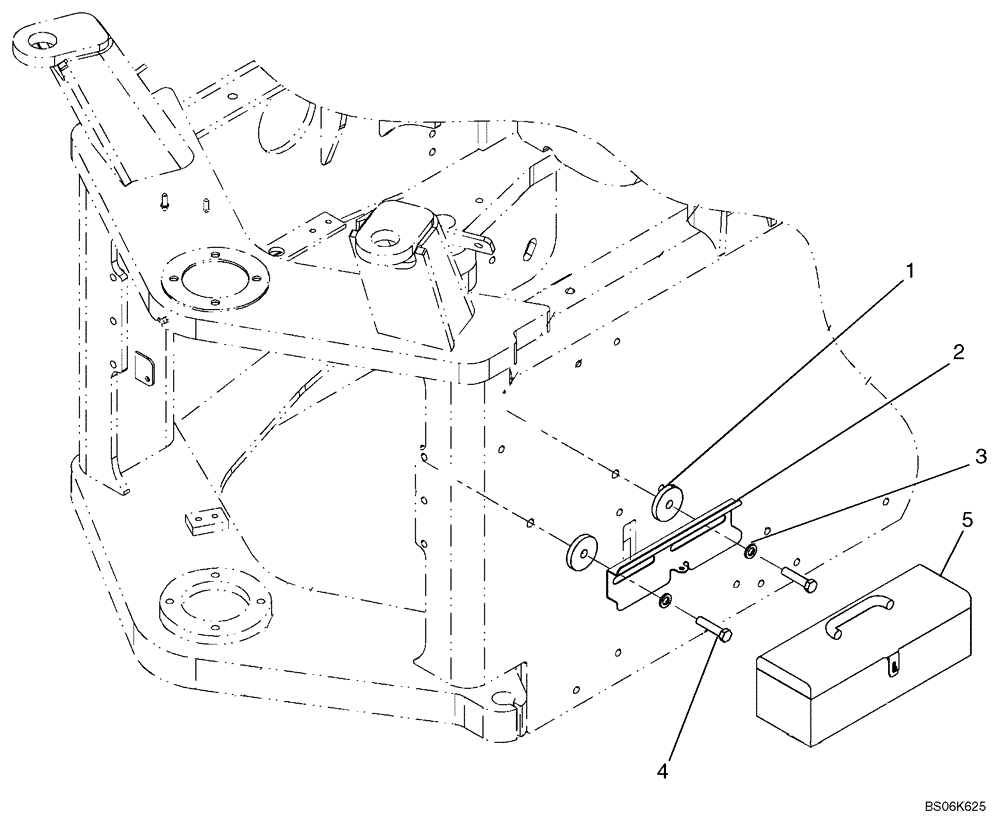 1
2
3
5
4
BS06K625