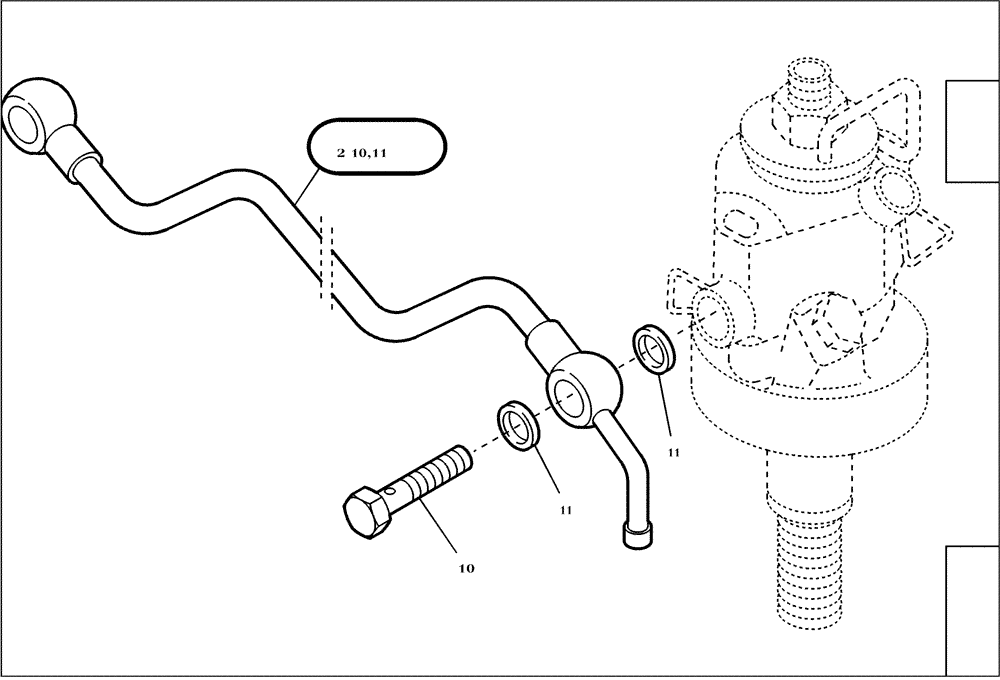 2 10,11

11

11

10