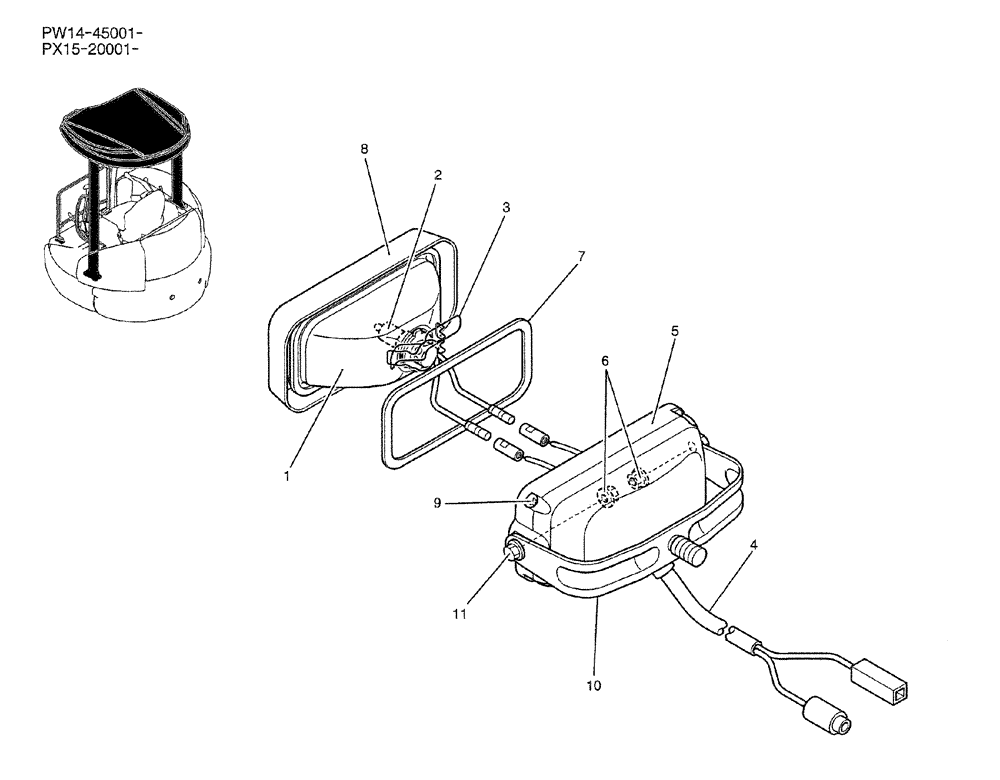 PW14-45001-
PX15-20001-

8
2
3
7
5
6
1
9
4
11
10