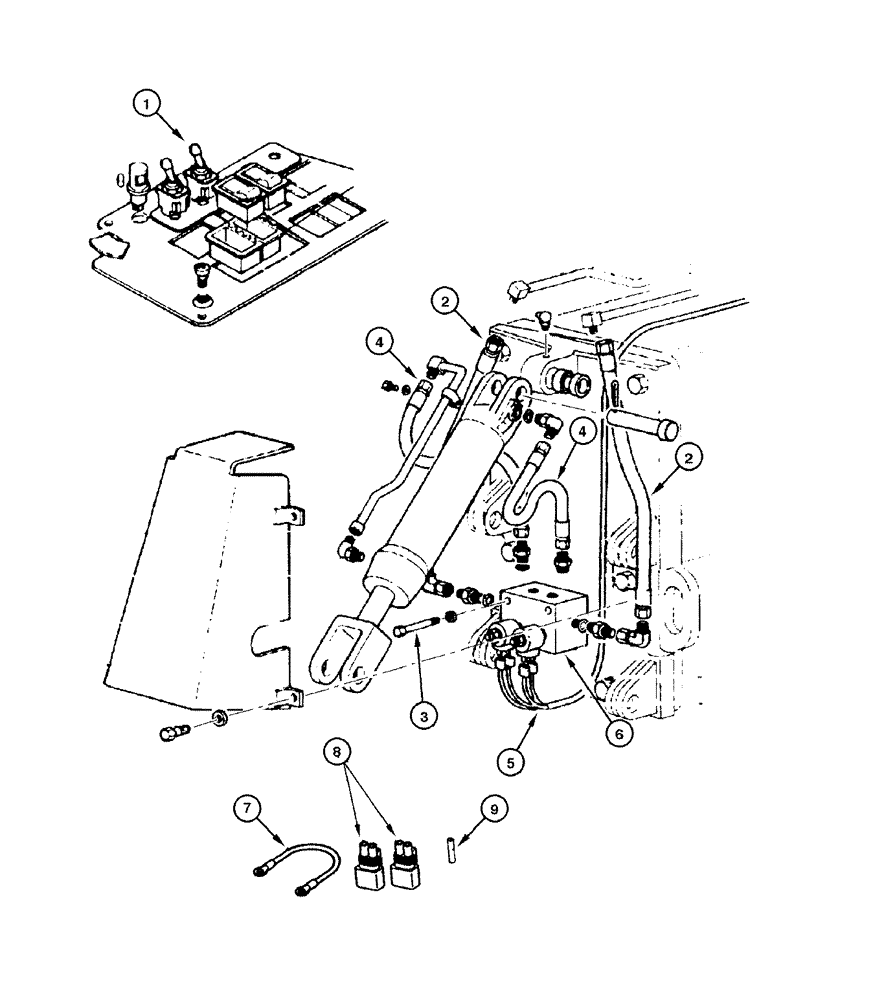 1
2
4
4
2
3
6
5
8
7
9