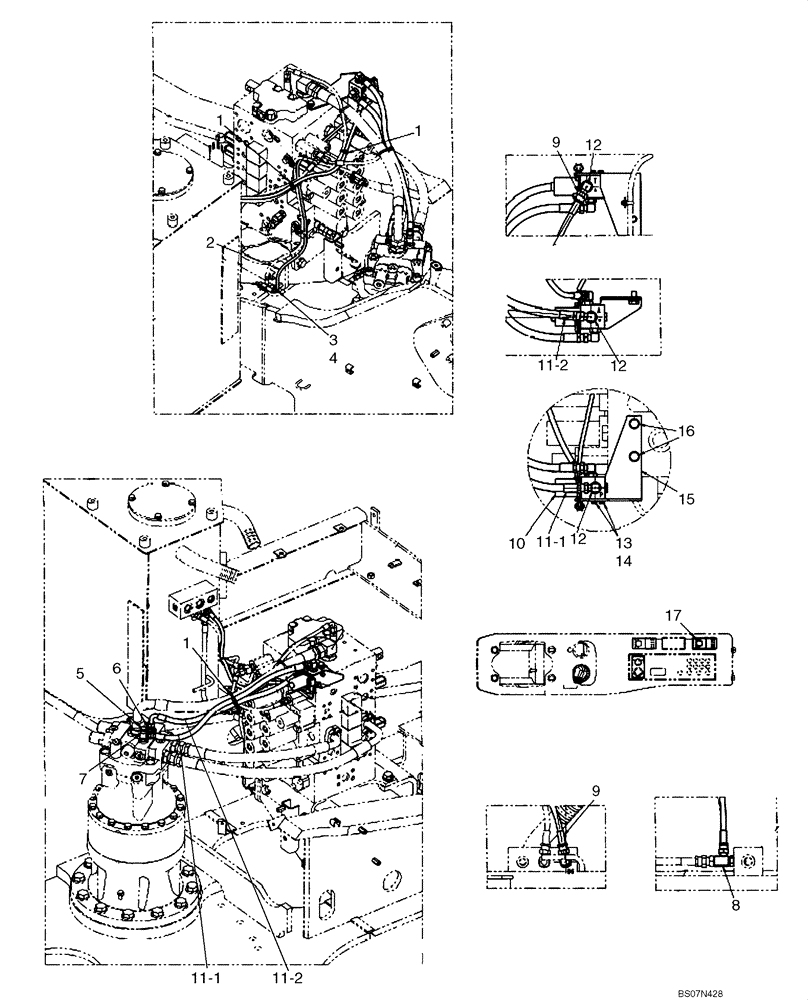 1
1
2
3
4
9
12
11-2
12
16
15
10
11-1
12
13
14
17
1
5
6
7
9
8
11-1
11-2
BS07N428