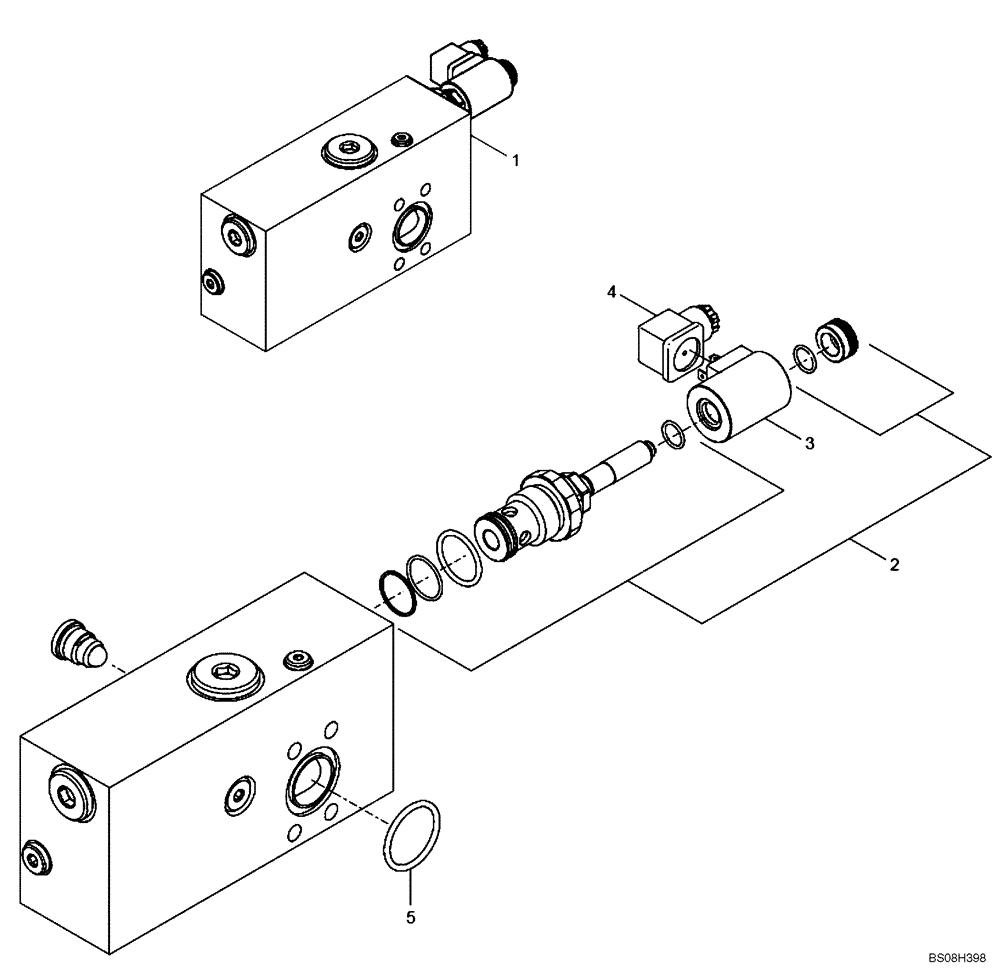 1
4
3
2
5
BS08H398