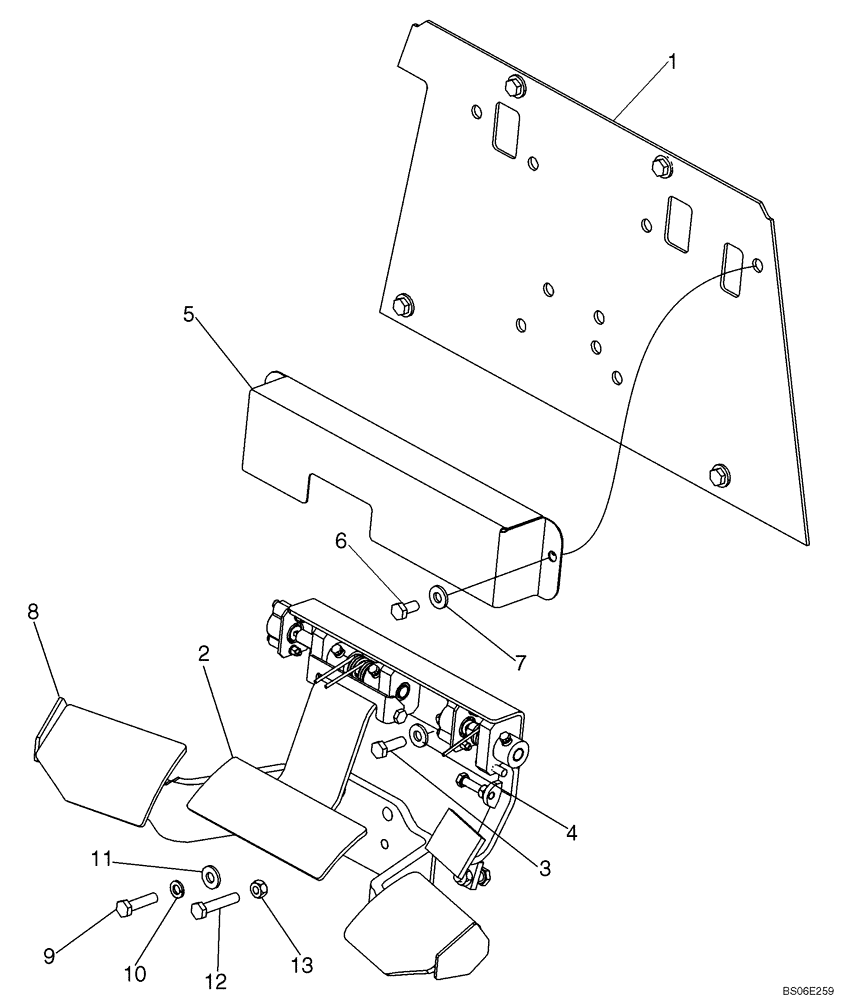 1
5
6
7
8
2
4
3
11
9
10
12
13
BS06E259