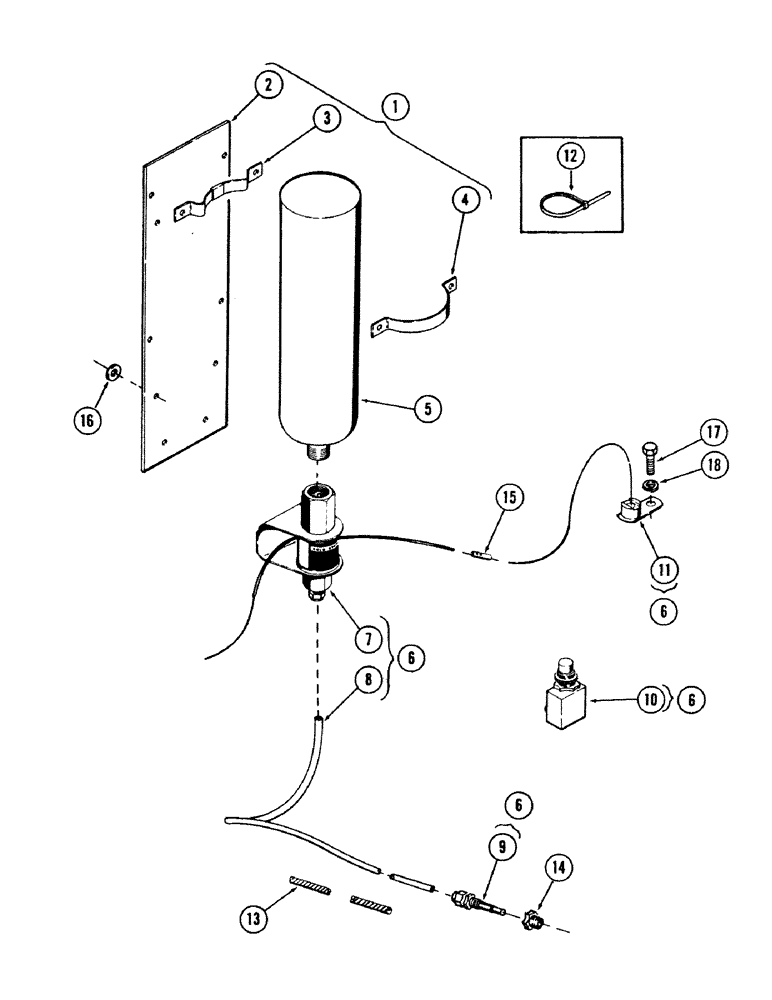 2
3
1
12
4
16
5
17
18
15
11
6
7
6
8
10
6
6
9
14
13