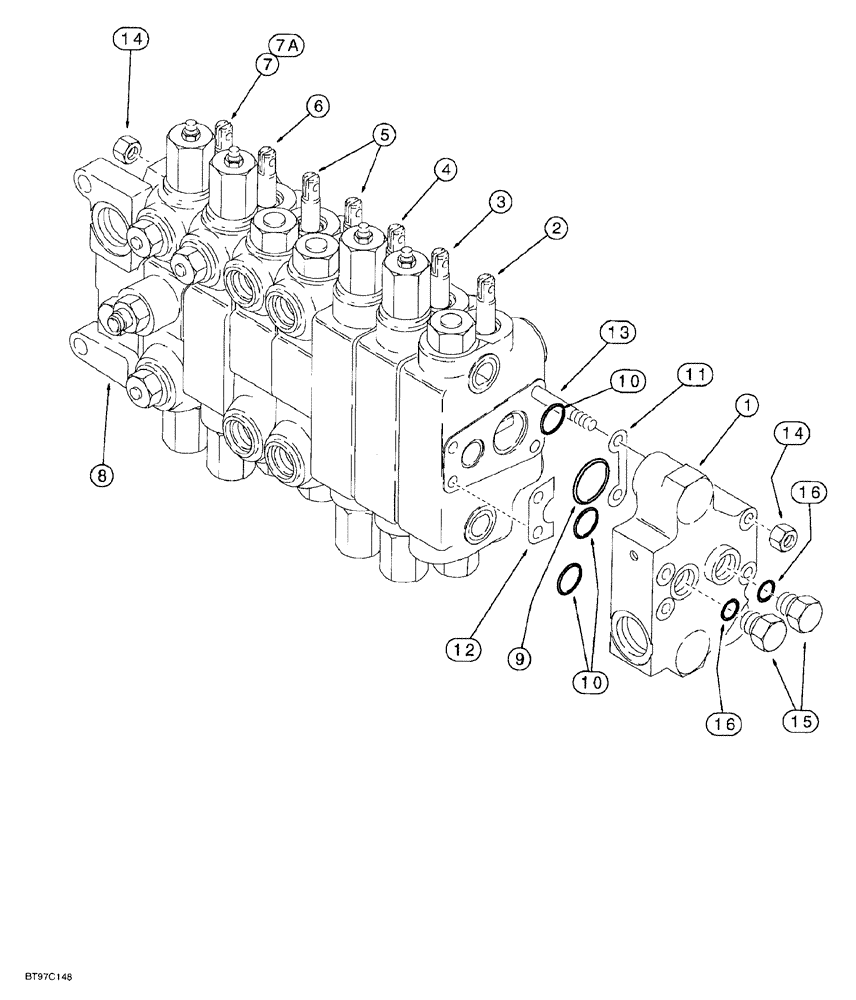 14
7A
7
6
5
4
3
2
13
10
11
1
14
16
8
12
9
10
16
15
BT97C148