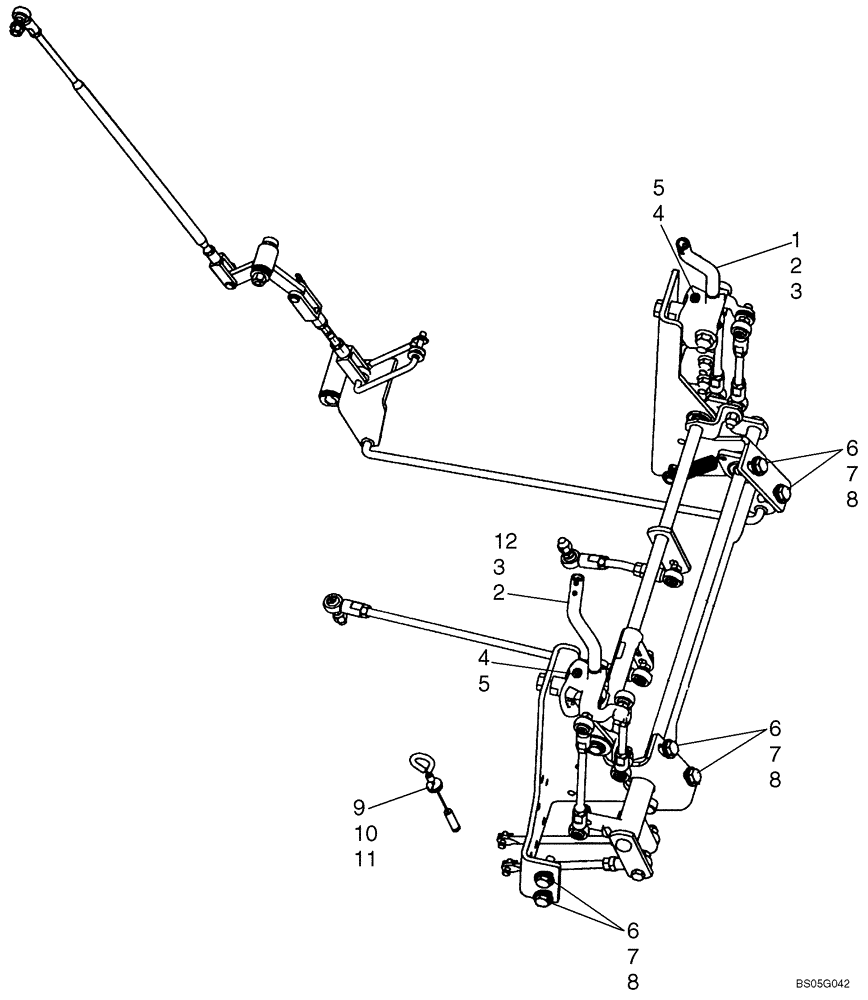 5
4
1
2
3
6
7
8
12
3
2
4
5
6
7
8
9
10
11
6
7
8
BS05G042